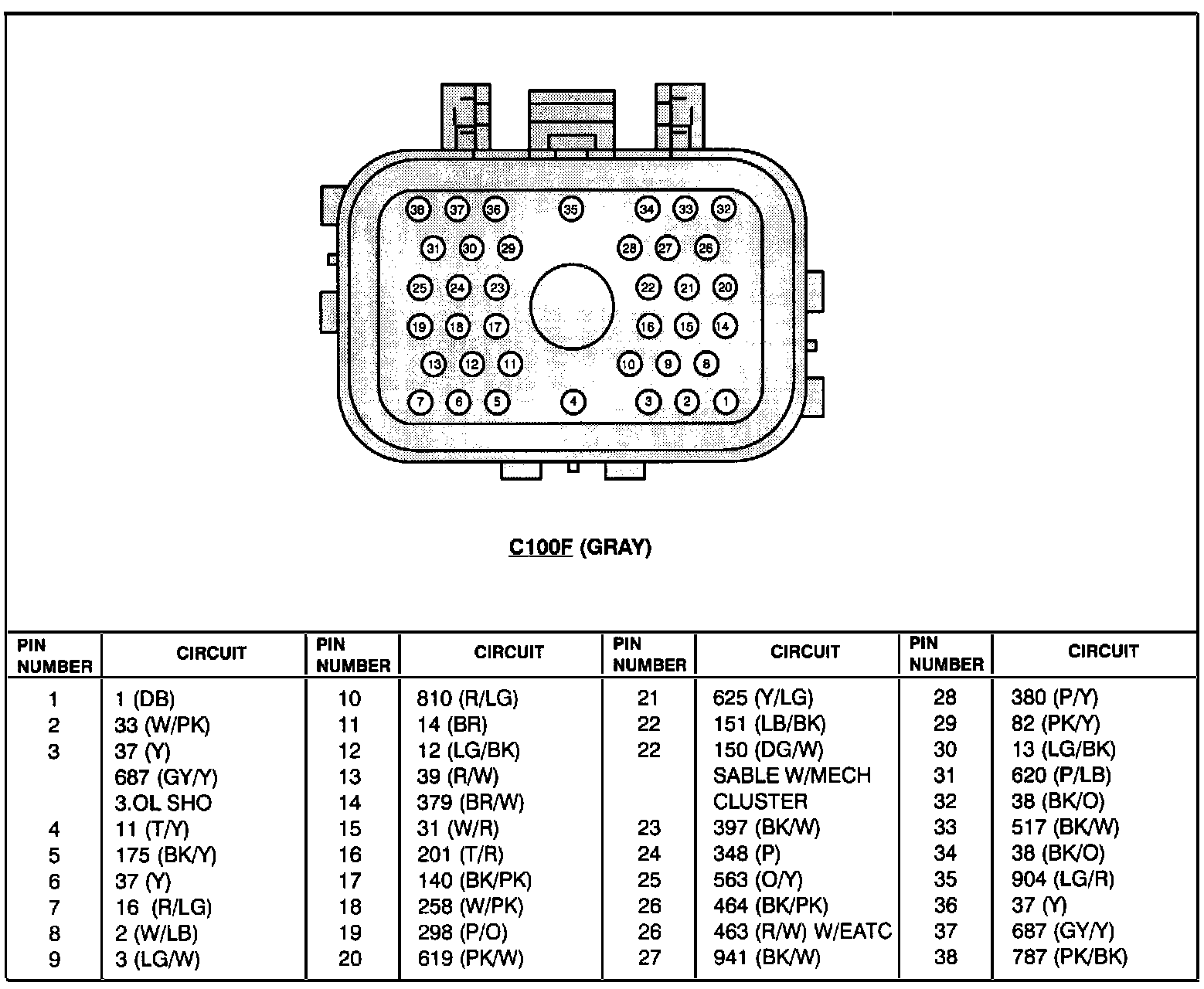 38 37 36 35 34 33 32
31 30 29 28 27 26
25 24 23 22 21 20
19 18 17 16 15 14
13 12 11 10 9 8
7 6 5 4 3 2 1

C100F (GRAY)

| PIN NUMBER | CIRCUIT | PIN NUMBER | CIRCUIT | PIN NUMBER | CIRCUIT | PIN NUMBER | CIRCUIT |
|---|---|---|---|---|---|---|---|
| 1 | 1 (DB) | 10 | 810 (R/LG) | 21 | 625 (Y/LG) | 28 | 380 (P/Y) |
| 2 | 33 (W/PK) | 11 | 14 (BR) | 22 | 151 (LB/BK) | 29 | 82 (PK/Y) |
| 3 | 37 (Y) | 12 | 12 (LG/BK) | 22 | 150 (DG/W) | 30 | 13 (LG/BK) |
| | 687 (GY/Y) | 13 | 39 (R/W) | | SABLE W/MECH | 31 | 620 (P/LB) |
| | 3.OL SHO | 14 | 379 (BR/W) | | CLUSTER | 32 | 38 (BK/O) |
| 4 | 11 (T/Y) | 15 | 31 (W/R) | 23 | 397 (BK/W) | 33 | 517 (BK/W) |
| 5 | 175 (BK/Y) | 16 | 201 (T/R) | 24 | 348 (P) | 34 | 38 (BK/O) |
| 6 | 37 (Y) | 17 | 140 (BK/PK) | 25 | 563 (O/Y) | 35 | 904 (LG/R) |
| 7 | 16 (R/LG) | 18 | 258 (W/PK) | 26 | 464 (BK/PK) | 36 | 37 (Y) |
| 8 | 2 (W/LB) | 19 | 298 (P/O) | 26 | 463 (R/W) W/EATC | 37 | 687 (GY/Y) |
| 9 | 3 (LG/W) | 20 | 619 (PK/W) | 27 | 941 (BK/W) | 38 | 787 (PK/BK) |