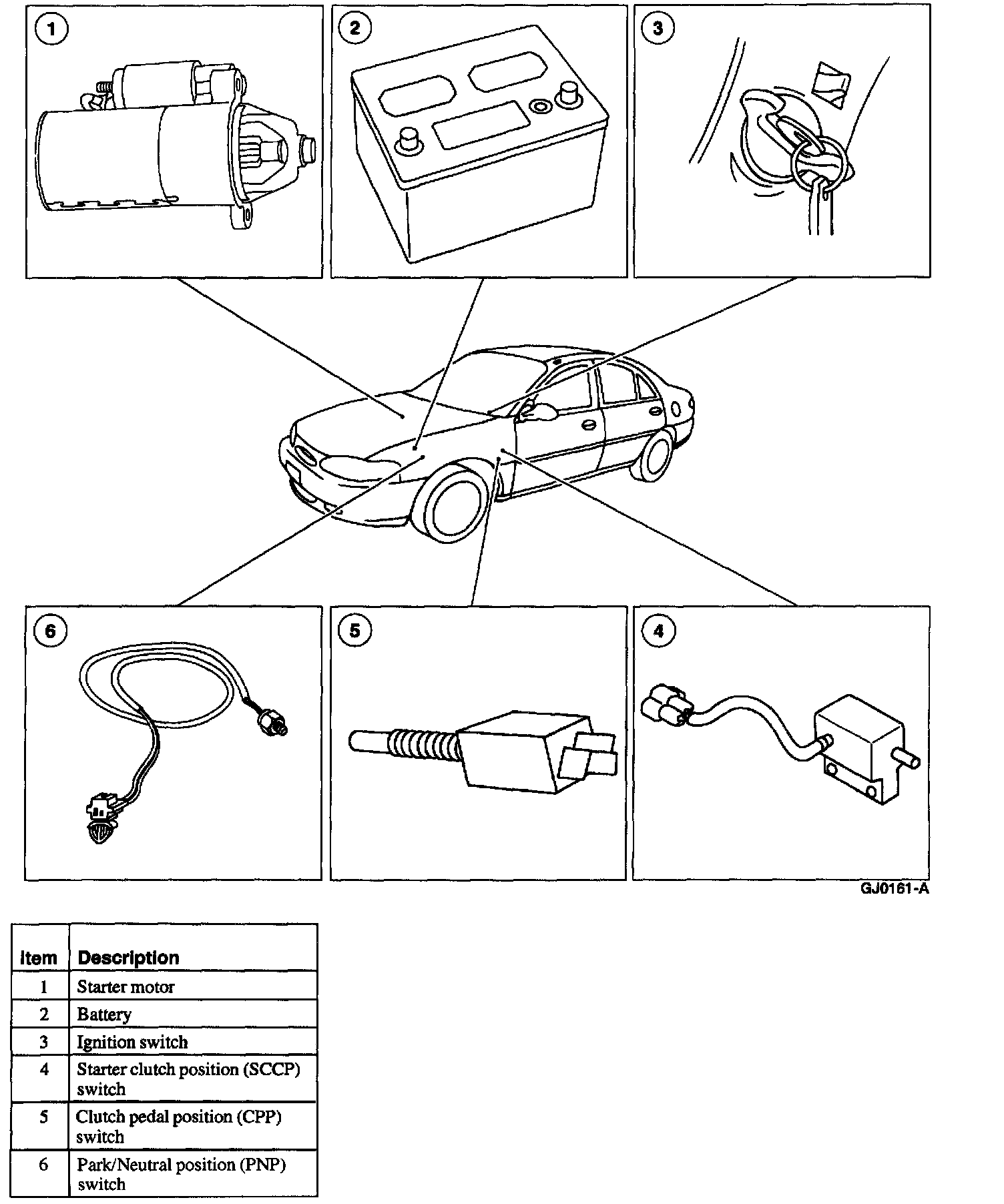 1

2

3

6

5

4

GJ0161-A

| Item | Description |
|---|---|
| 1 | Starter motor |
| 2 | Battery |
| 3 | Ignition switch |
| 4 | Starter clutch position (SCCP) switch |
| 5 | Clutch pedal position (CPP) switch |
| 6 | Park/Neutral position (PNP) switch |