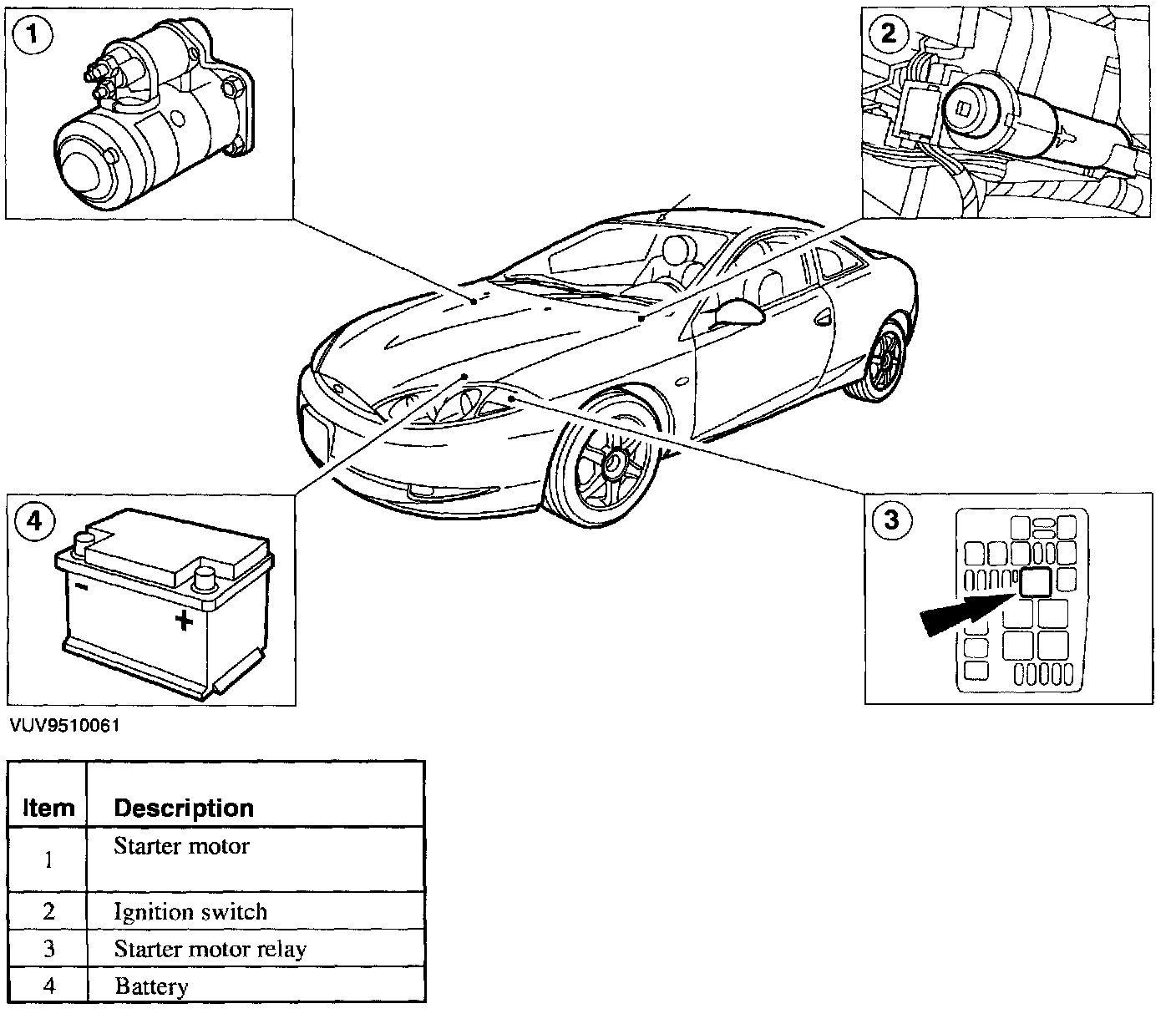 1

2

4

3

VUV9510061

| Item | Description |
|---|---|
| 1 | Starter motor |
| 2 | Ignition switch |
| 3 | Starter motor relay |
| 4 | Battery |