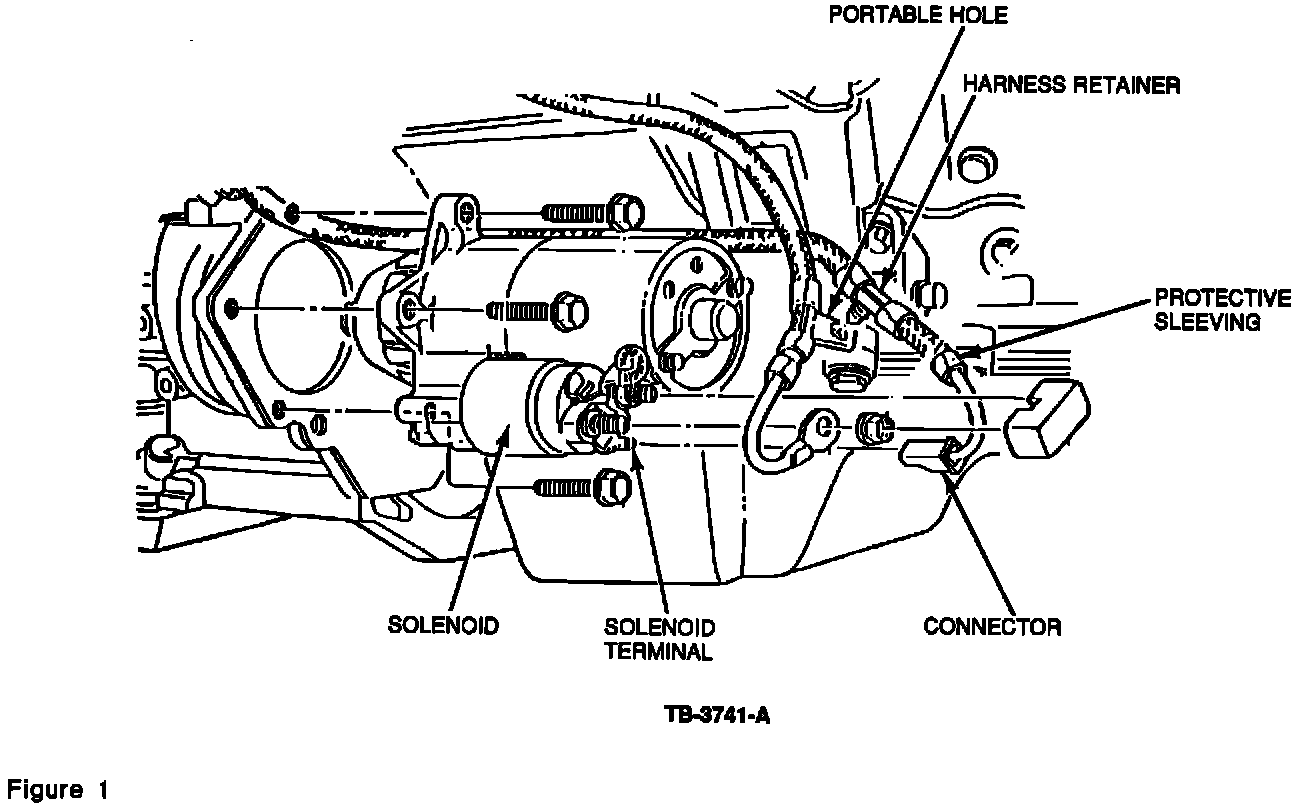 PORTABLE HOLE

HARNESS RETAINER

PROTECTIVE SLEEVING

SOLENOID

SOLENOID TERMINAL

CONNECTOR

TB-3741-A

Figure 1