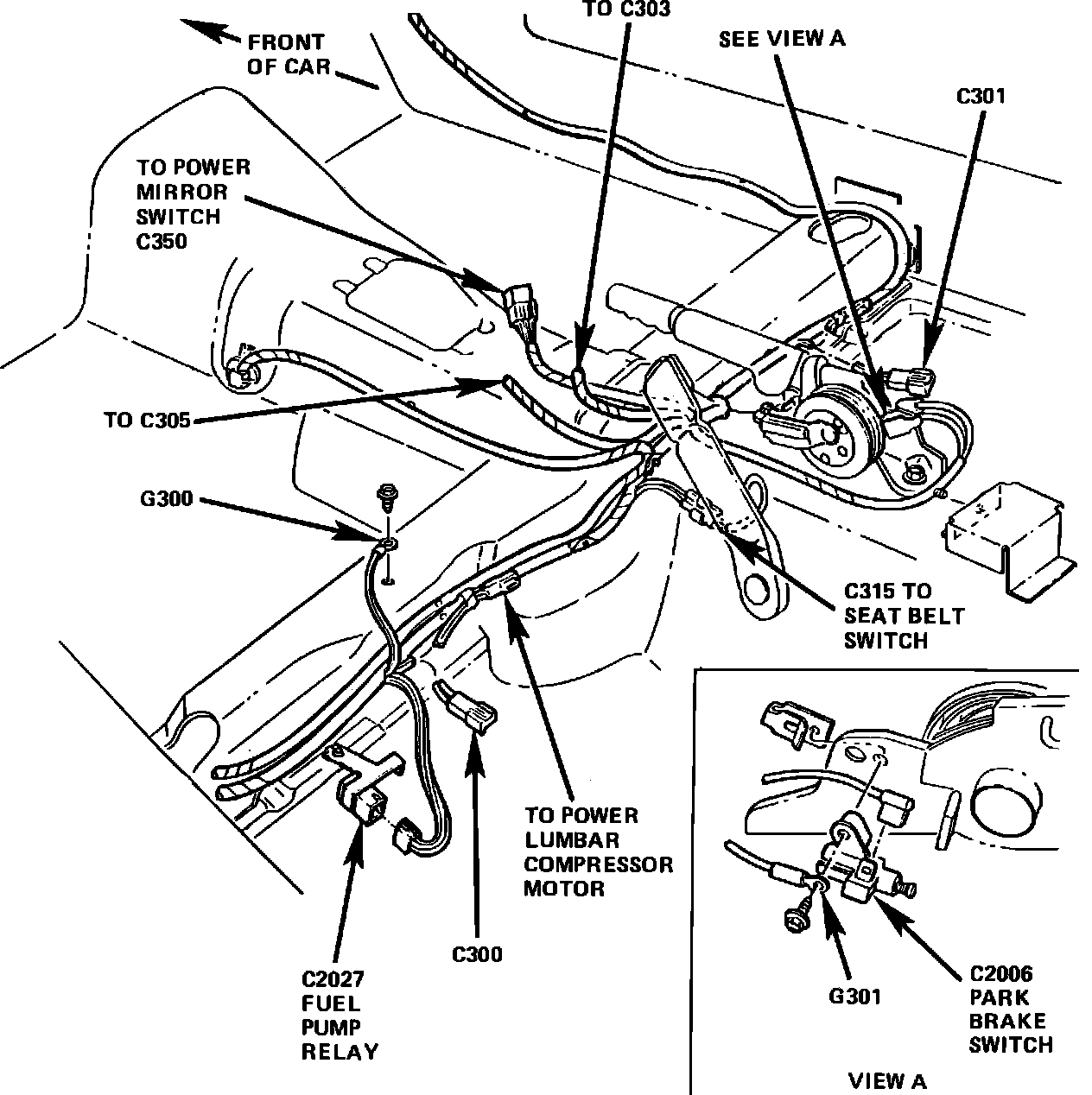 FRONT OF CAR

TO C303

SEE VIEW A

C301

TO POWER MIRROR SWITCH C350

TO C305

G300

C315 TO SEAT BELT SWITCH

TO POWER LUMBAR COMPRESSOR MOTOR

C300

C2027 FUEL PUMP RELAY

G301

C2006 PARK BRAKE SWITCH

VIEW A