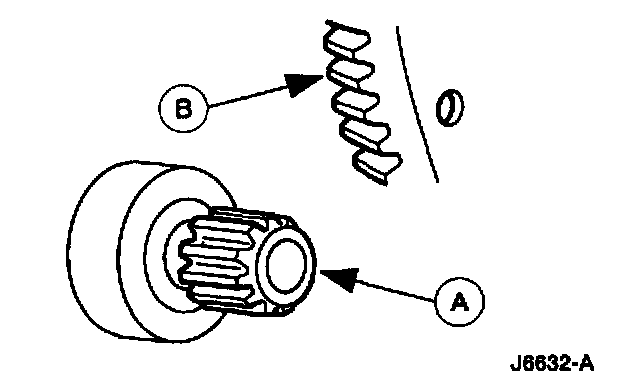 B

A

J6632-A