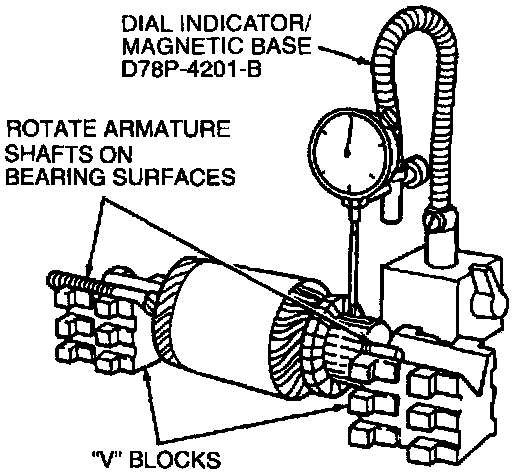 DIAL INDICATOR/
MAGNETIC BASE
D78P-4201-B

ROTATE ARMATURE
SHAFTS ON
BEARING SURFACES

"V" BLOCKS