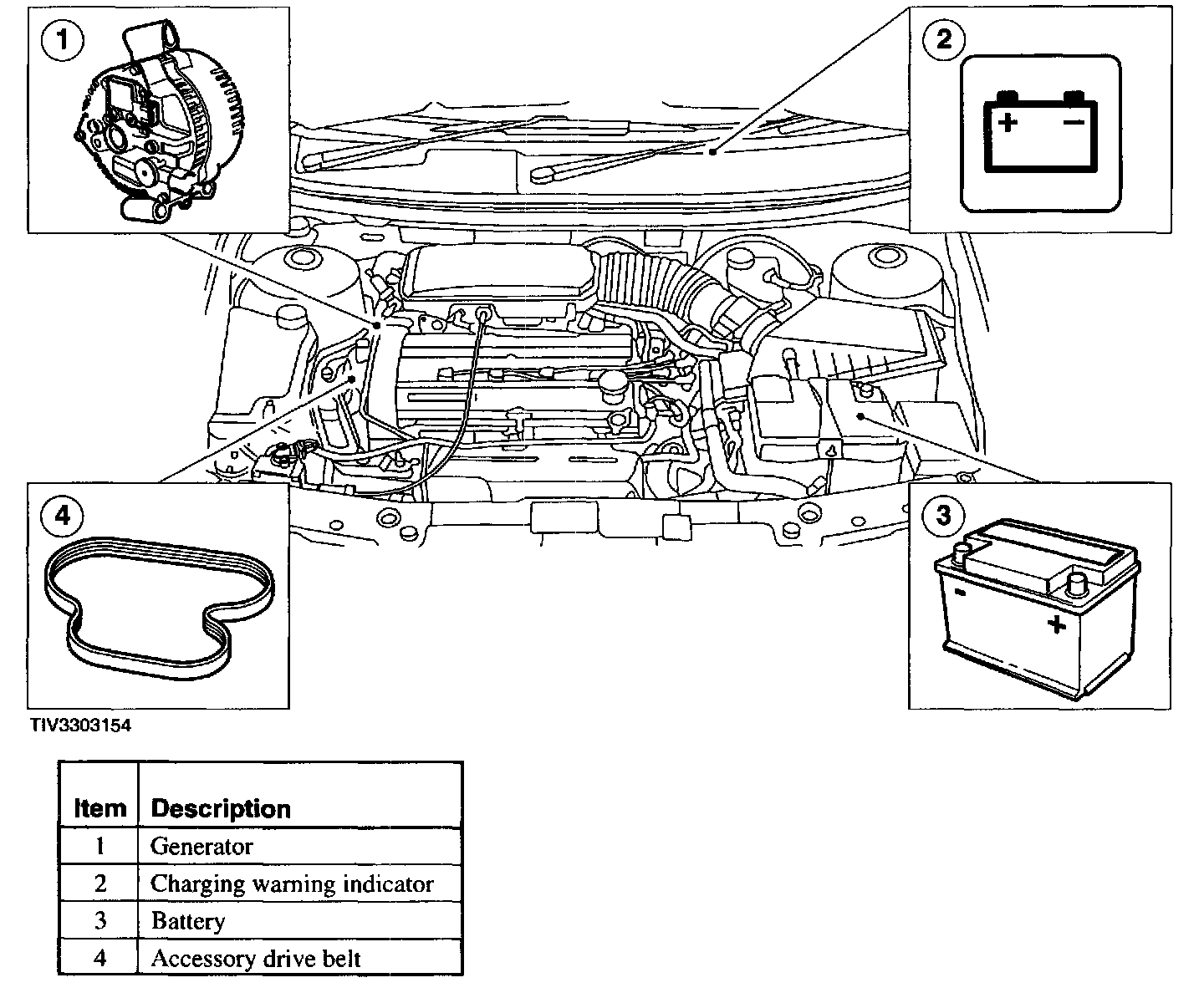 1

2

+ −

4

3

+

TIV3303154

| Item | Description |
|---|---|
| 1 | Generator |
| 2 | Charging warning indicator |
| 3 | Battery |
| 4 | Accessory drive belt |