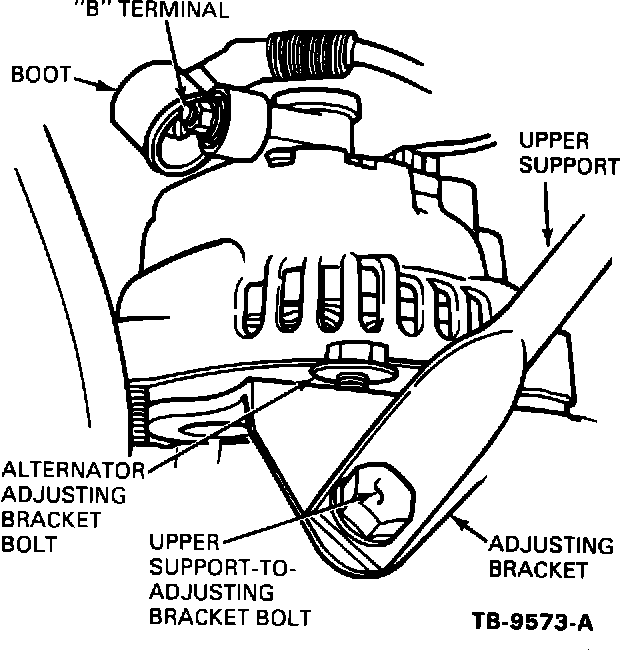 "B" TERMINAL

BOOT

UPPER SUPPORT

ALTERNATOR ADJUSTING BRACKET BOLT

UPPER SUPPORT-TO-ADJUSTING BRACKET BOLT

ADJUSTING BRACKET

TB-9573-A