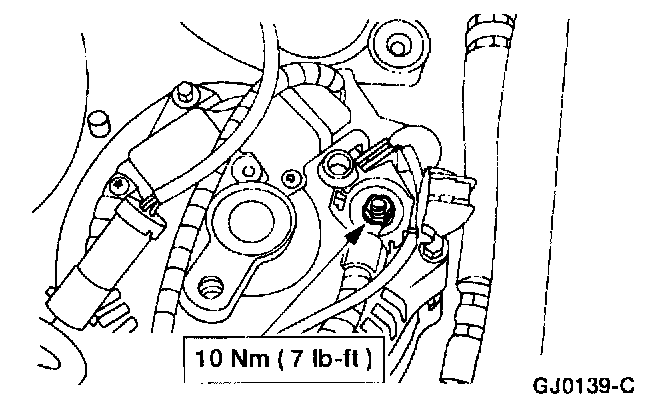 10 Nm ( 7 lb-ft )

GJ0139-C