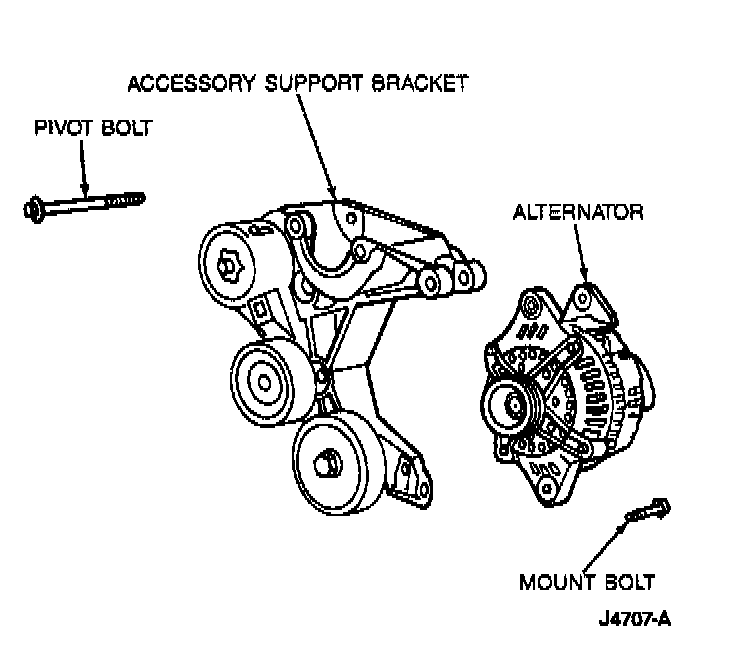 ACCESSORY SUPPORT BRACKET

PIVOT BOLT

ALTERNATOR

MOUNT BOLT

J4707-A