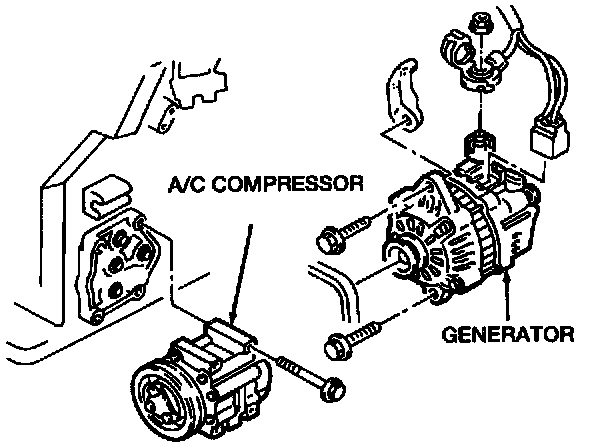 A/C COMPRESSOR

GENERATOR