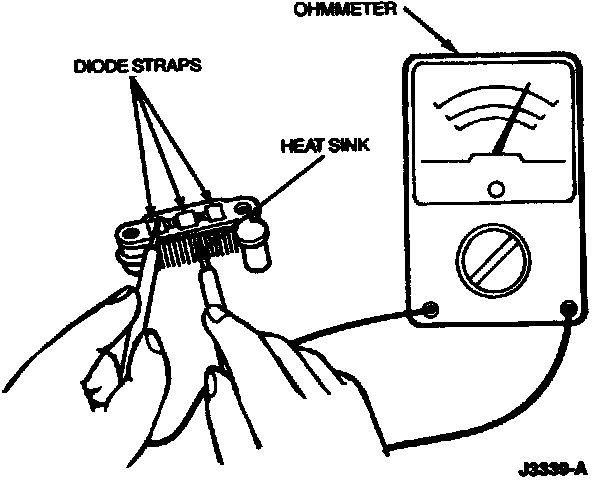 OHMMETER

DIODE STRAPS

HEAT SINK

J3339-A