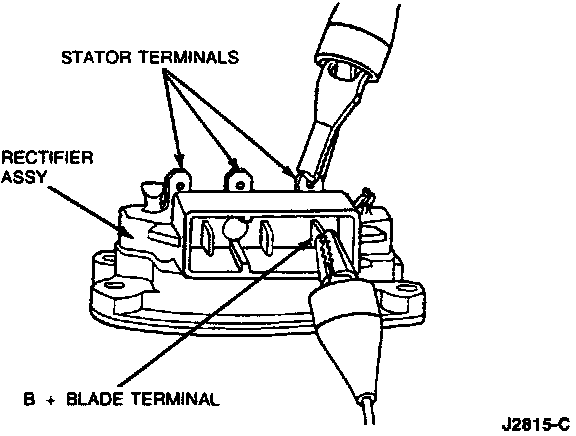 STATOR TERMINALS

RECTIFIER ASSY

B + BLADE TERMINAL

J2815-C