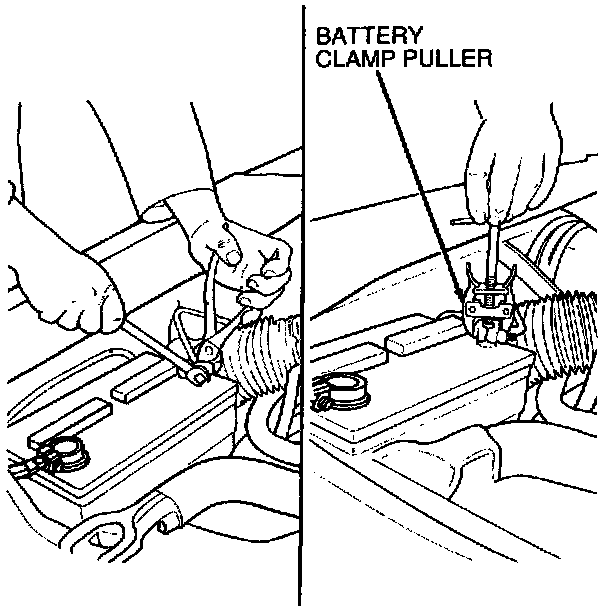 BATTERY
CLAMP PULLER