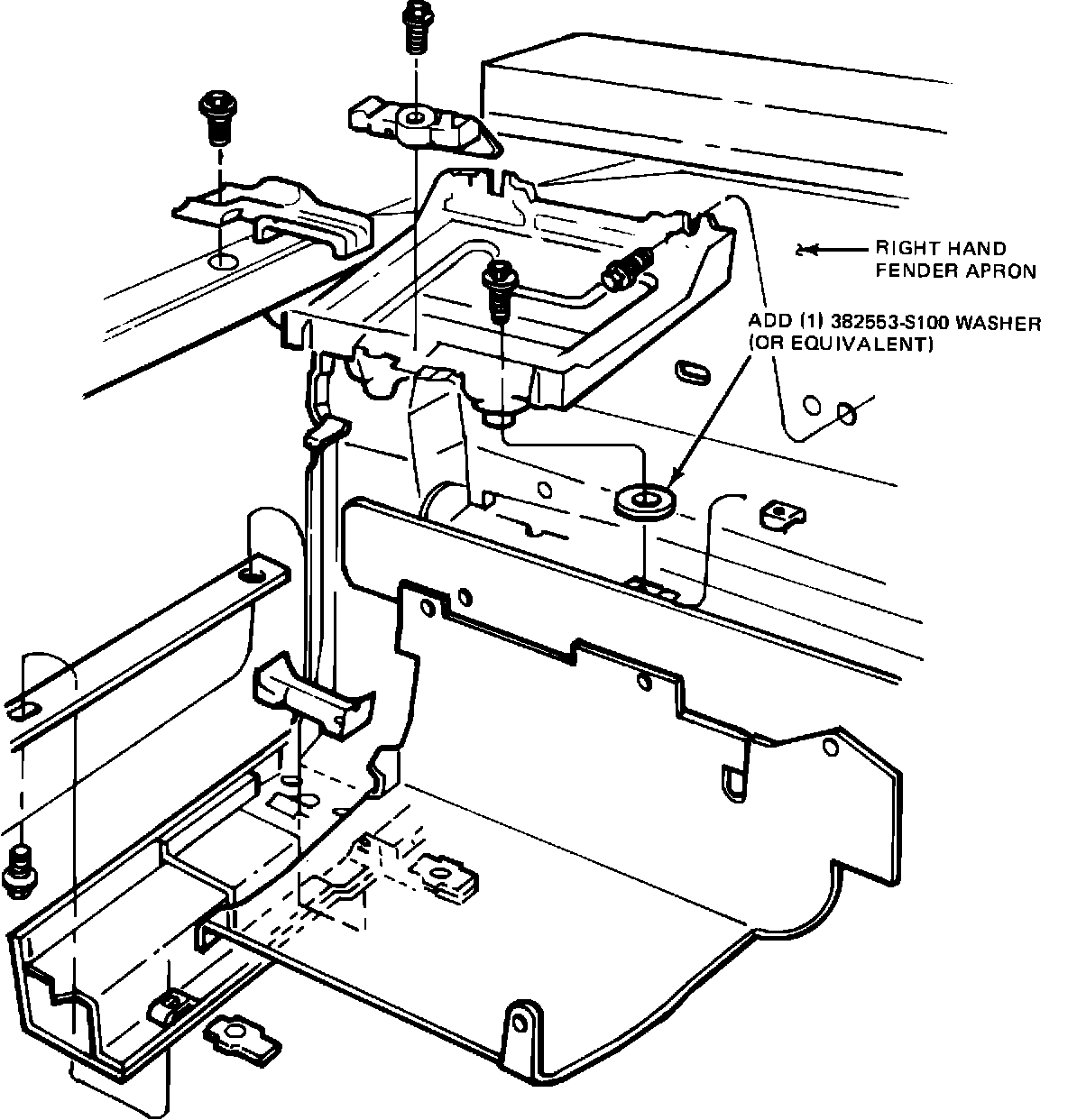 RIGHT HAND FENDER APRON

ADD (1) 382553-S100 WASHER (OR EQUIVALENT)