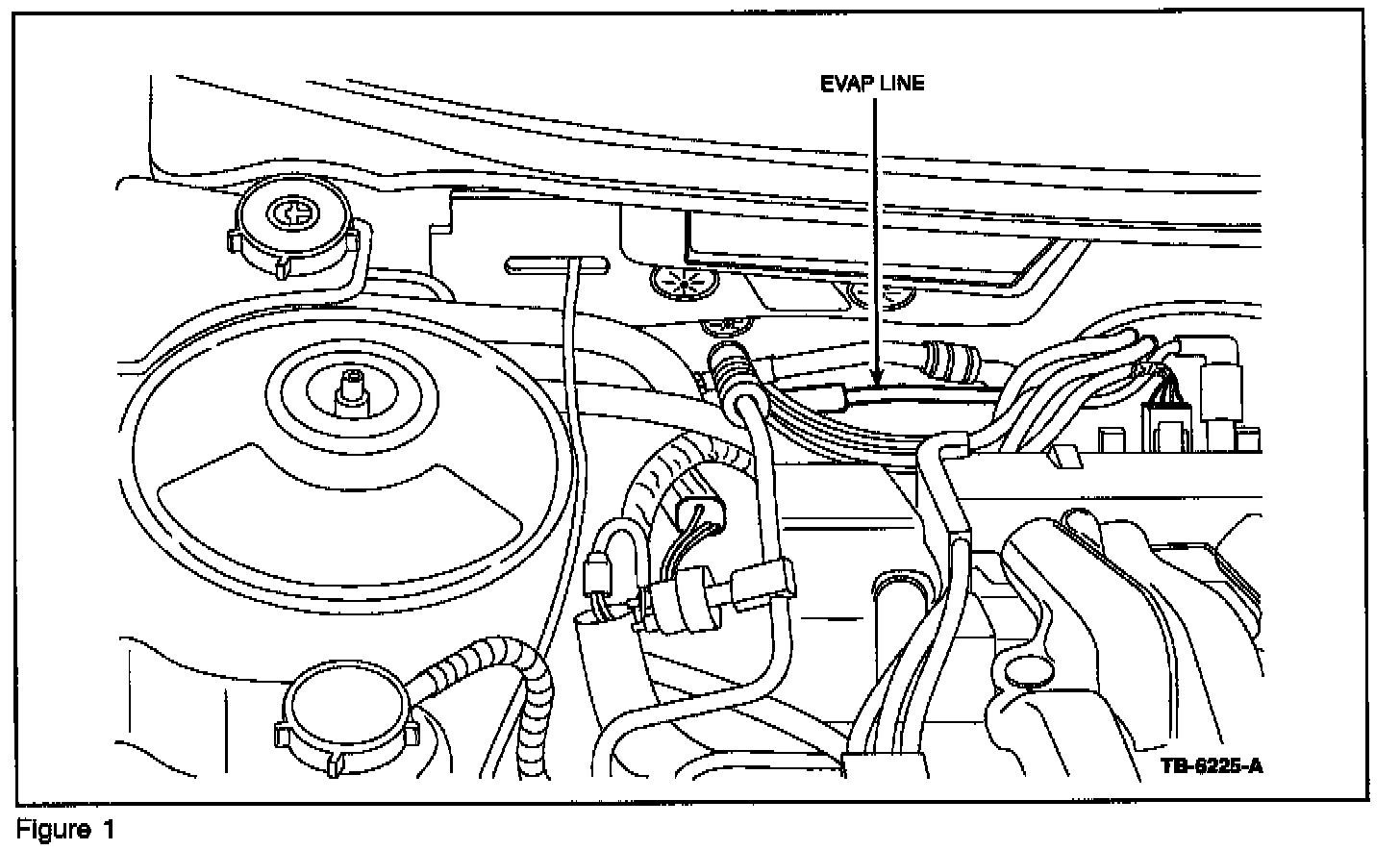 EVAP LINE

TB-6225-A

Figure 1