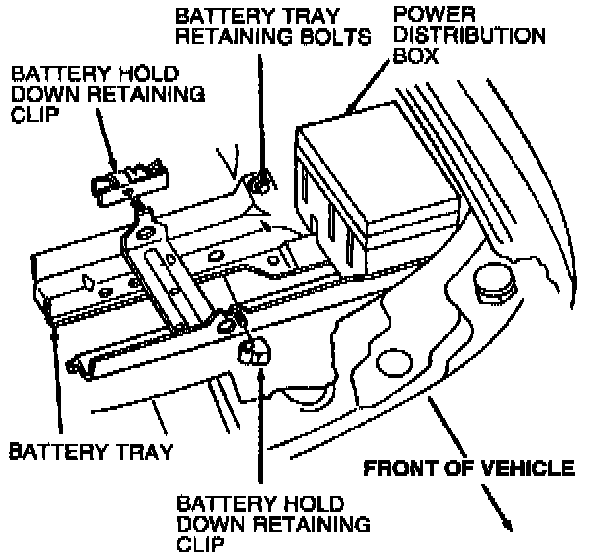 BATTERY TRAY RETAINING BOLTS

POWER DISTRIBUTION BOX

BATTERY HOLD DOWN RETAINING CLIP

BATTERY TRAY

FRONT OF VEHICLE

BATTERY HOLD DOWN RETAINING CLIP