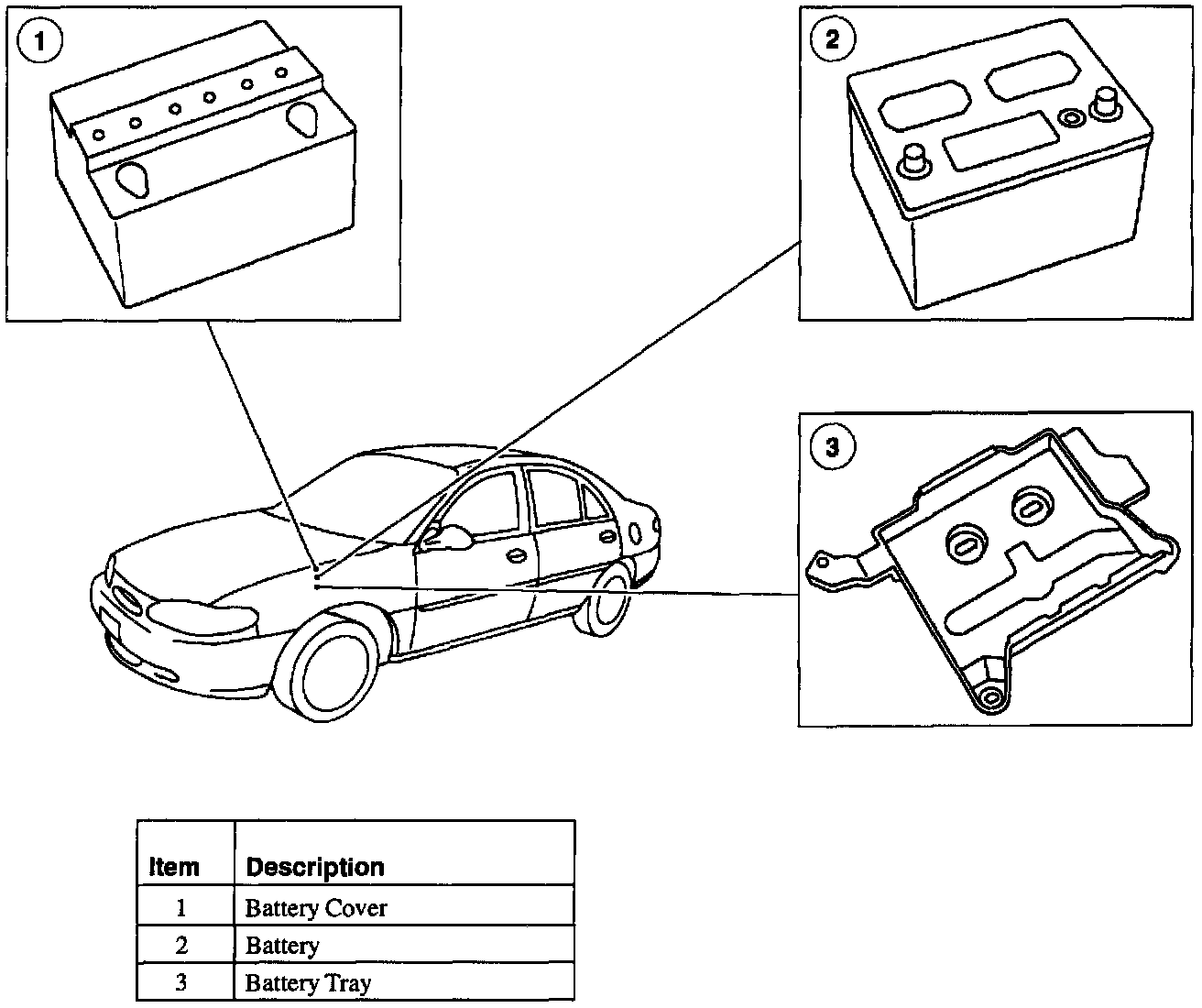 1

2

3

| Item | Description |
|---|---|
| 1 | Battery Cover |
| 2 | Battery |
| 3 | Battery Tray |