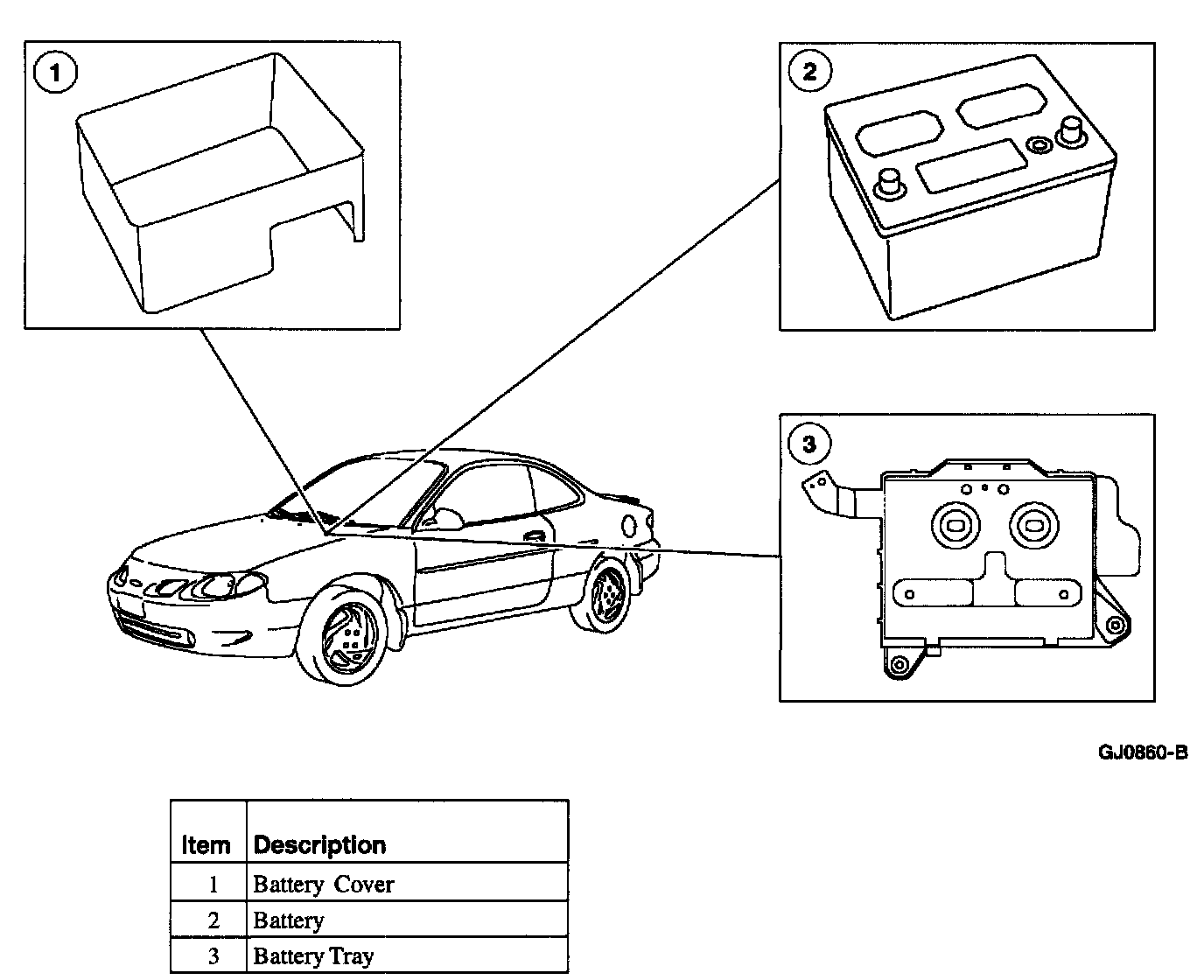 1

2

3

GJ0860-B

| Item | Description |
|---|---|
| 1 | Battery Cover |
| 2 | Battery |
| 3 | Battery Tray |