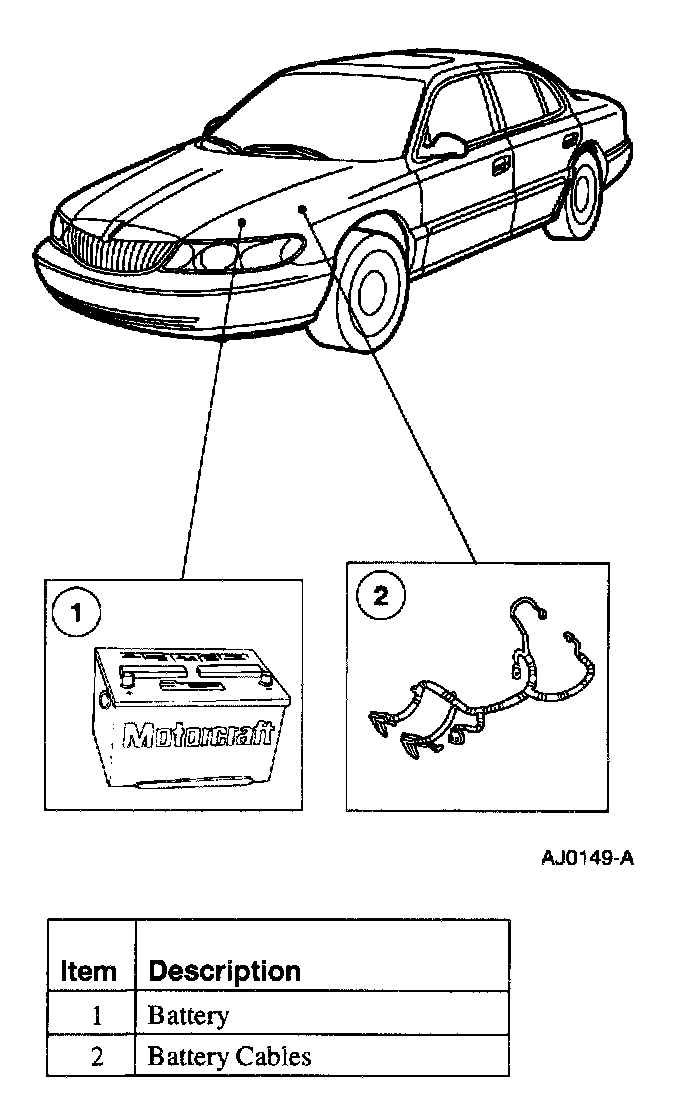 1

Motorcraft

2

AJ0149-A

| Item | Description |
|---|---|
| 1 | Battery |
| 2 | Battery Cables |