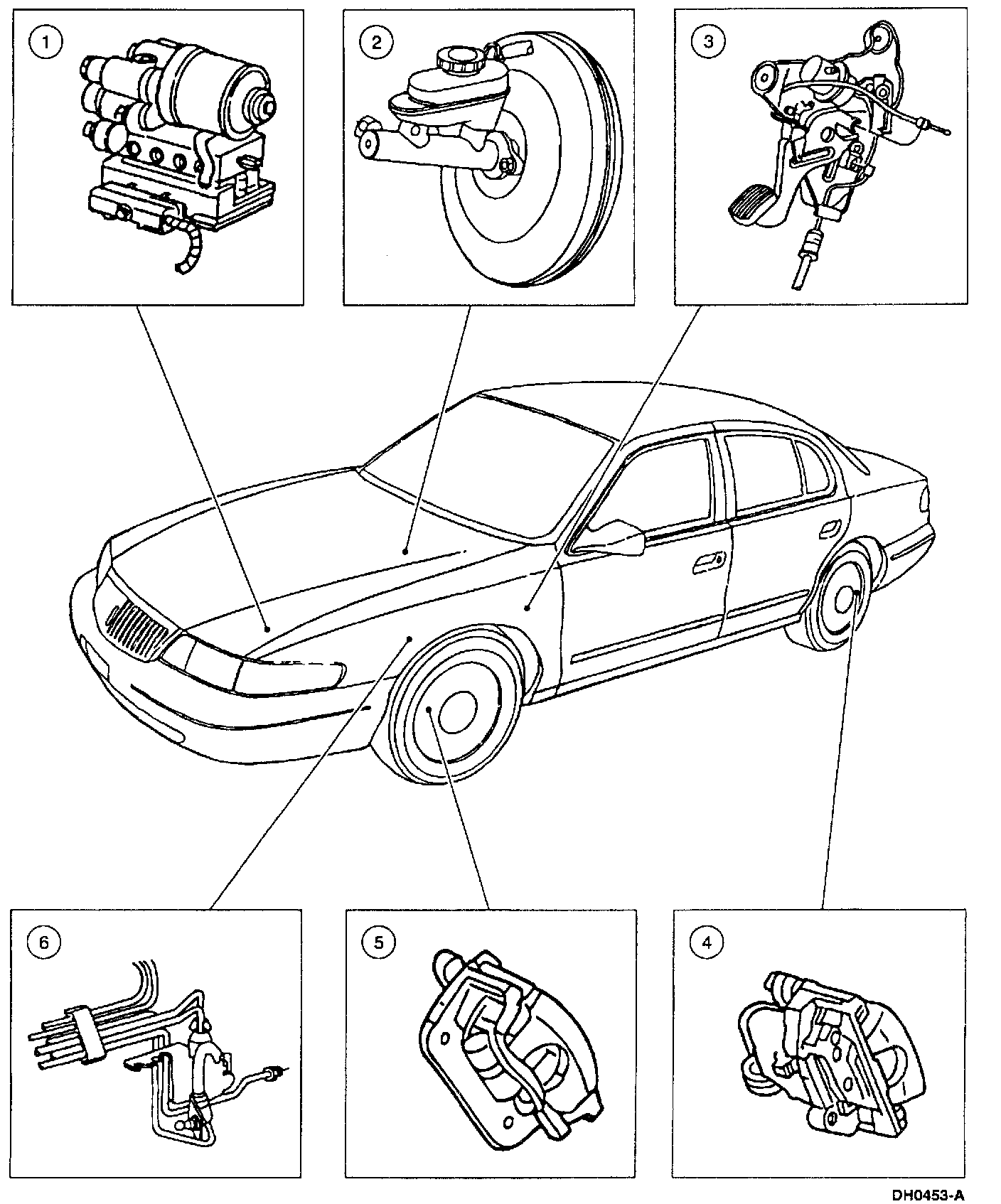 1
2
3
6
5
4
DH0453-A