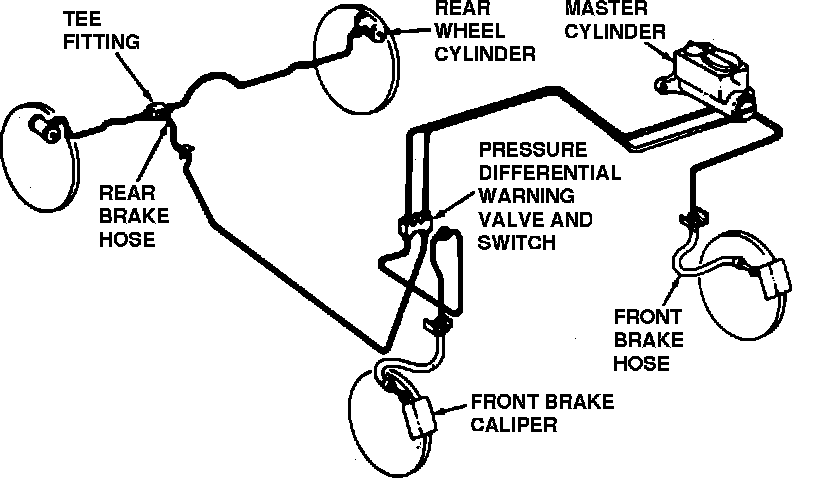 TEE FITTING

REAR WHEEL CYLINDER

MASTER CYLINDER

REAR BRAKE HOSE

PRESSURE DIFFERENTIAL WARNING VALVE AND SWITCH

FRONT BRAKE HOSE

FRONT BRAKE CALIPER