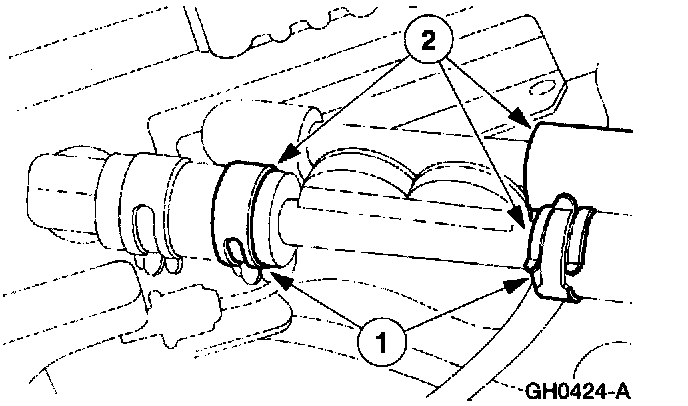 2
1
GH0424-A