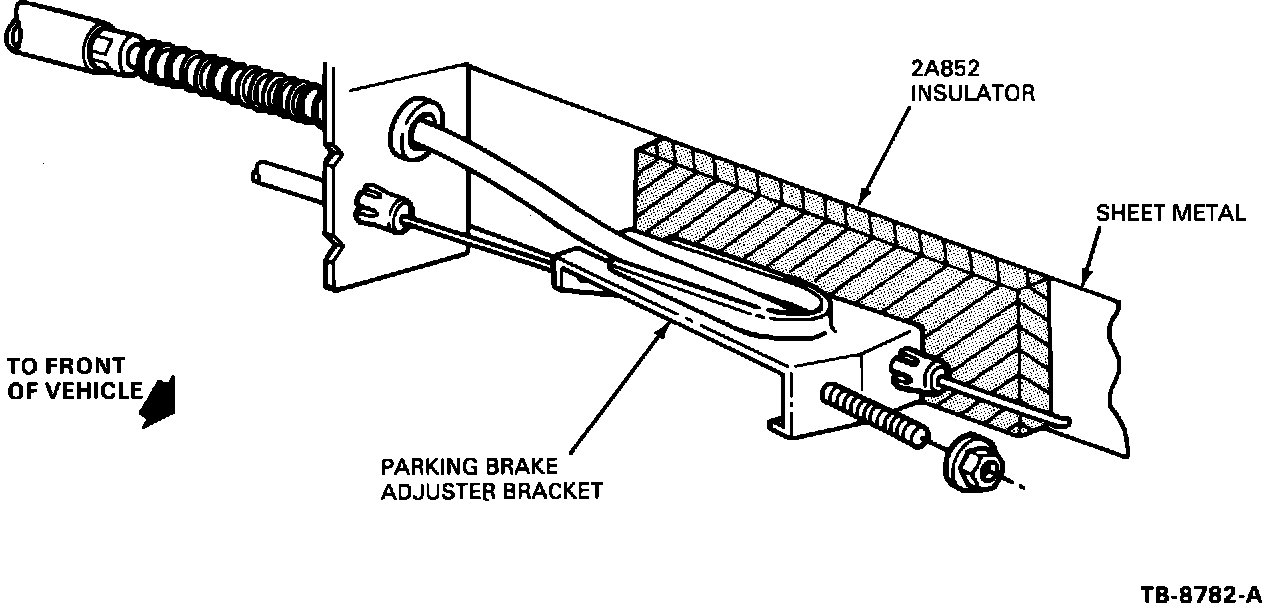 2A852
INSULATOR

SHEET METAL

TO FRONT
OF VEHICLE

PARKING BRAKE
ADJUSTER BRACKET

TB-8782-A