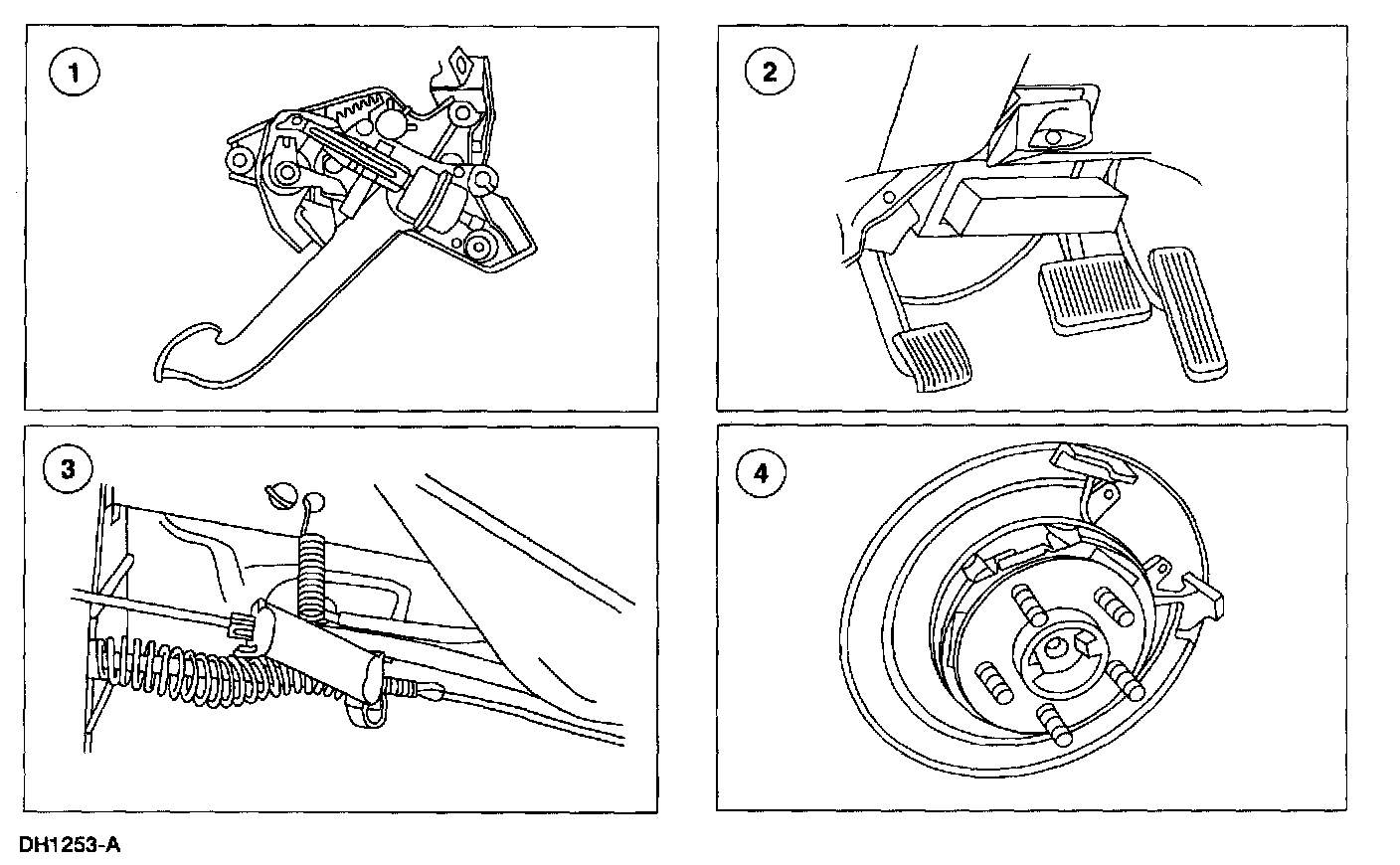 1

2

3

4

DH1253-A