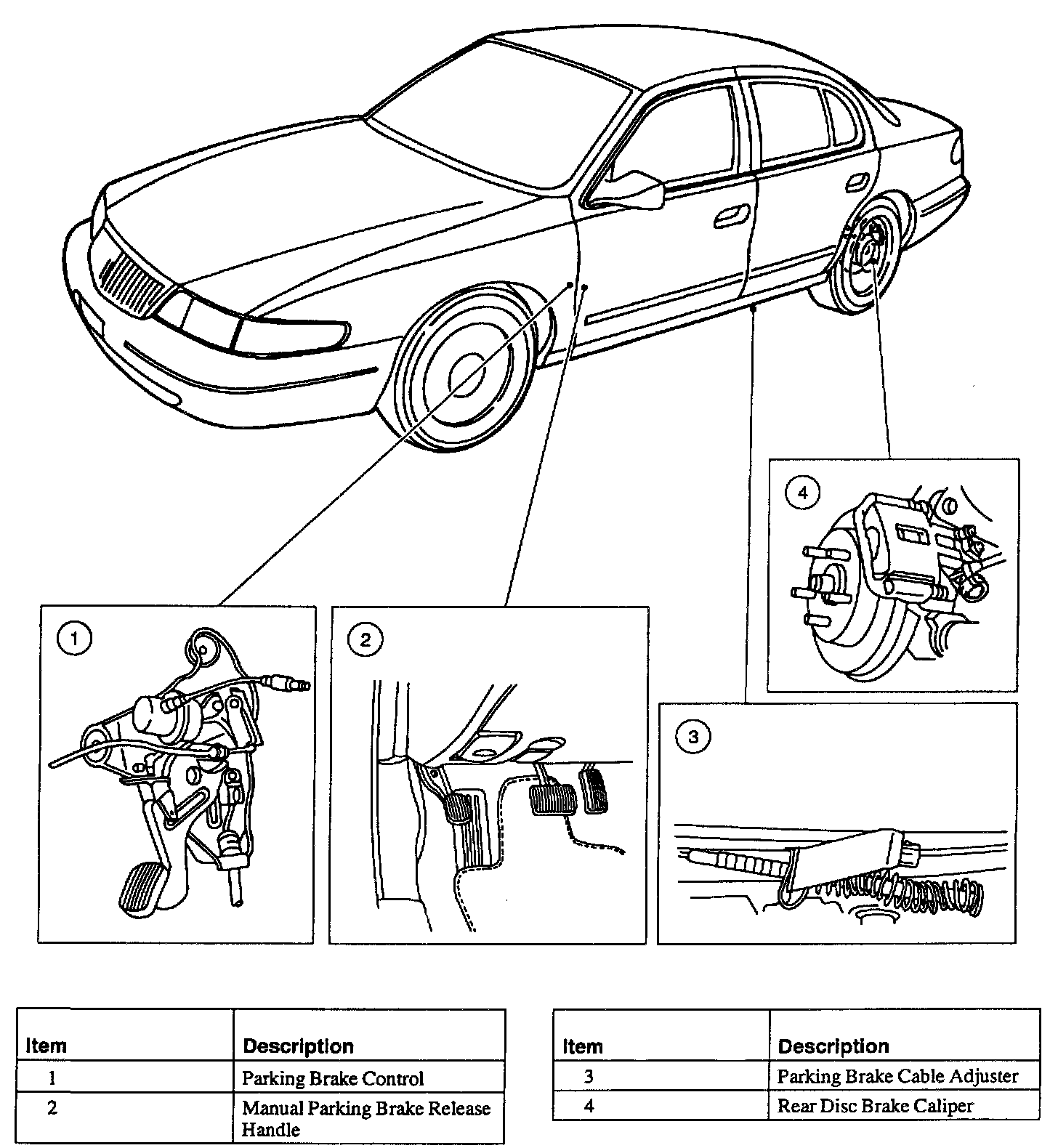 4

1

2

3

| Item | Description |
|---|---|
| 1 | Parking Brake Control |
| 2 | Manual Parking Brake Release Handle |

| Item | Description |
|---|---|
| 3 | Parking Brake Cable Adjuster |
| 4 | Rear Disc Brake Caliper |