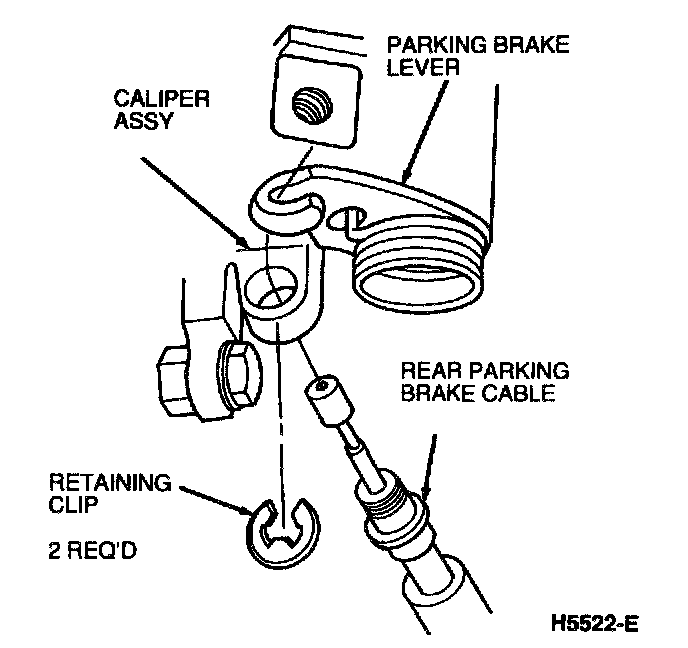 PARKING BRAKE LEVER

CALIPER ASSY

REAR PARKING BRAKE CABLE

RETAINING CLIP

2 REQ'D

H5522-E