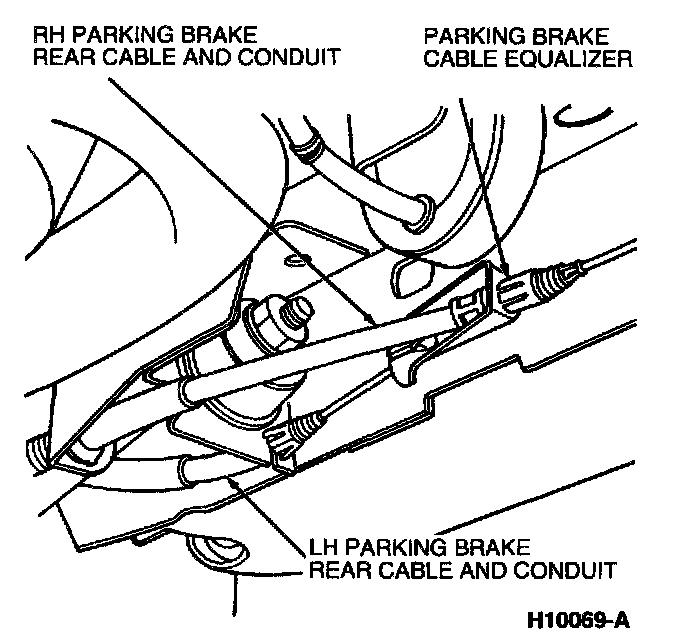 RH PARKING BRAKE REAR CABLE AND CONDUIT

PARKING BRAKE CABLE EQUALIZER

LH PARKING BRAKE REAR CABLE AND CONDUIT

H10069-A