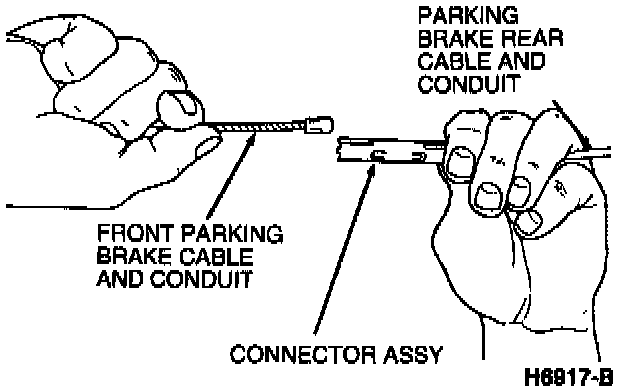 PARKING BRAKE REAR CABLE AND CONDUIT

FRONT PARKING BRAKE CABLE AND CONDUIT

CONNECTOR ASSY

H6917-B