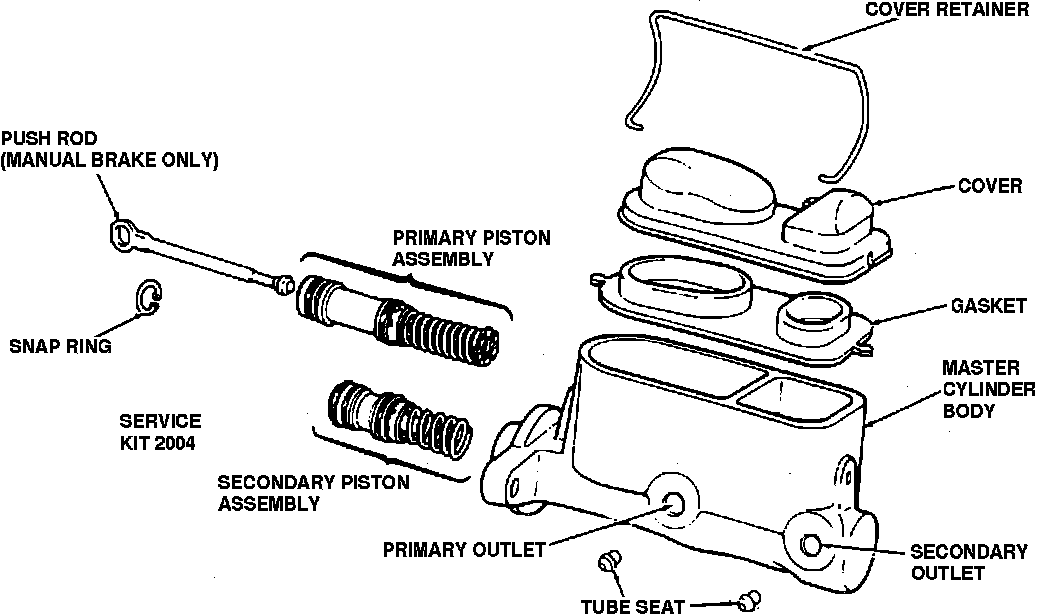 COVER RETAINER

PUSH ROD
(MANUAL BRAKE ONLY)

COVER

PRIMARY PISTON
ASSEMBLY

GASKET

SNAP RING

MASTER
CYLINDER
BODY

SERVICE
KIT 2004

SECONDARY PISTON
ASSEMBLY

PRIMARY OUTLET

SECONDARY
OUTLET

TUBE SEAT