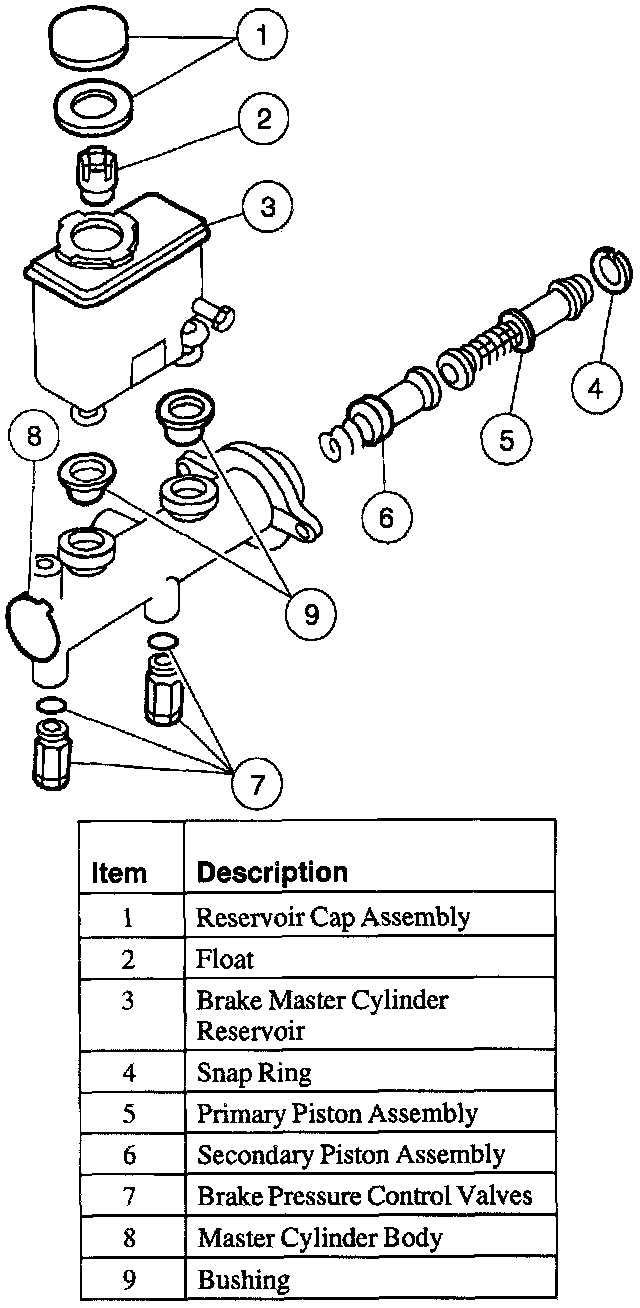 1
2
3
4
5
6
8
9
7

| Item | Description |
|---|---|
| 1 | Reservoir Cap Assembly |
| 2 | Float |
| 3 | Brake Master Cylinder Reservoir |
| 4 | Snap Ring |
| 5 | Primary Piston Assembly |
| 6 | Secondary Piston Assembly |
| 7 | Brake Pressure Control Valves |
| 8 | Master Cylinder Body |
| 9 | Bushing |