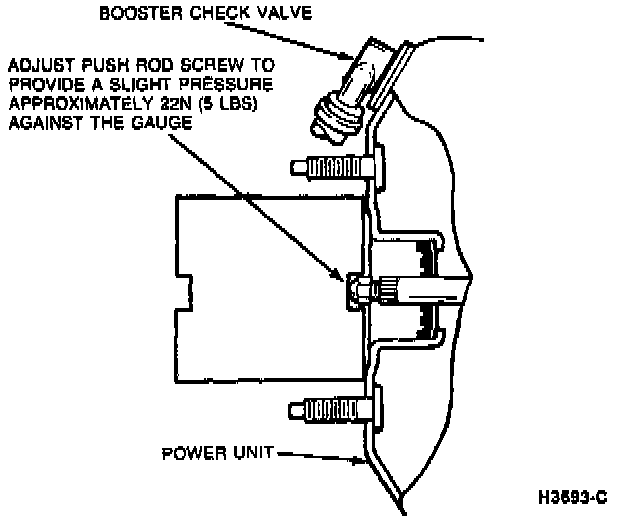 BOOSTER CHECK VALVE

ADJUST PUSH ROD SCREW TO PROVIDE A SLIGHT PRESSURE APPROXIMATELY 22N (5 LBS) AGAINST THE GAUGE

POWER UNIT

H3693-C