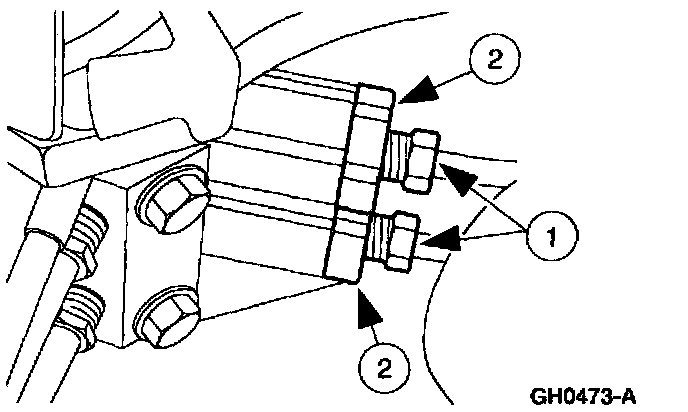 2
1
2
GH0473-A