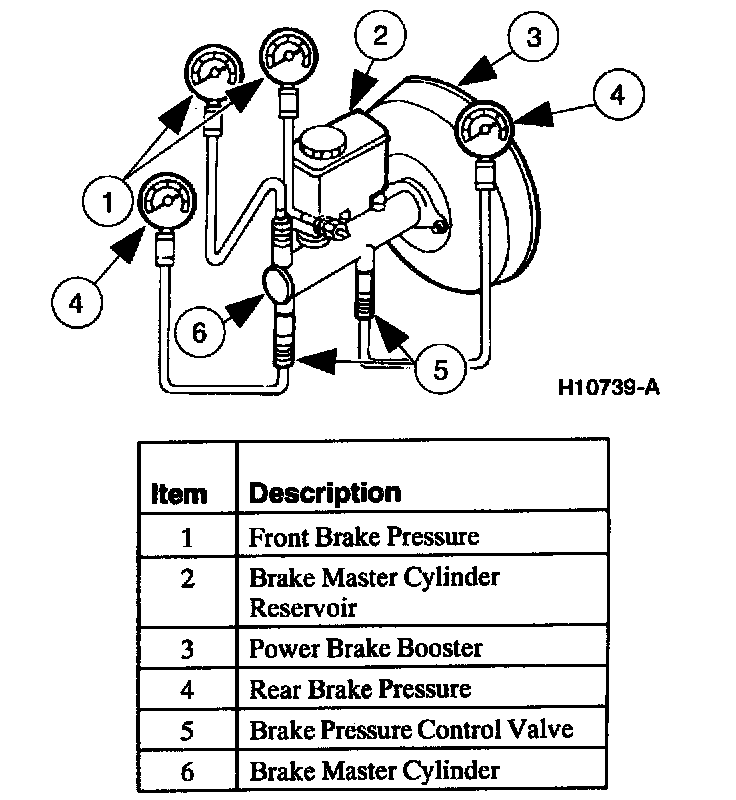 2
3
4
1
4
6
5
H10739-A

| Item | Description |
|---|---|
| 1 | Front Brake Pressure |
| 2 | Brake Master Cylinder Reservoir |
| 3 | Power Brake Booster |
| 4 | Rear Brake Pressure |
| 5 | Brake Pressure Control Valve |
| 6 | Brake Master Cylinder |