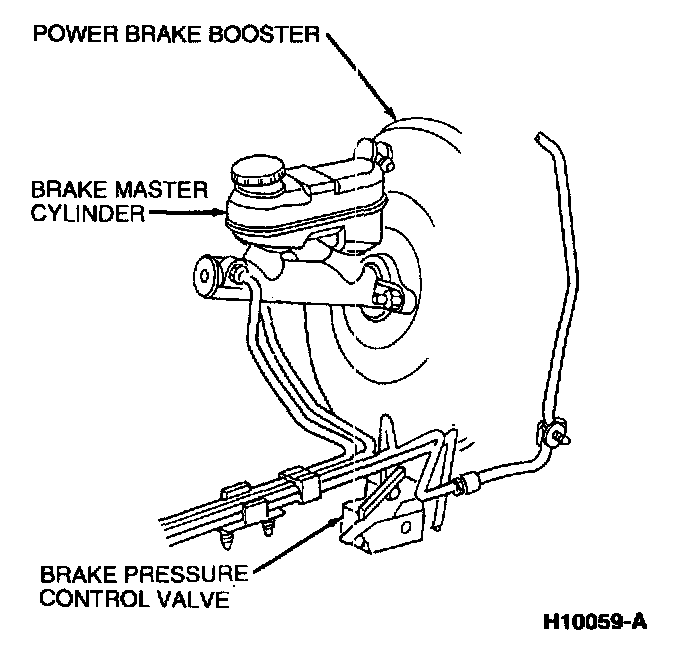 POWER BRAKE BOOSTER

BRAKE MASTER CYLINDER

BRAKE PRESSURE CONTROL VALVE

H10059-A