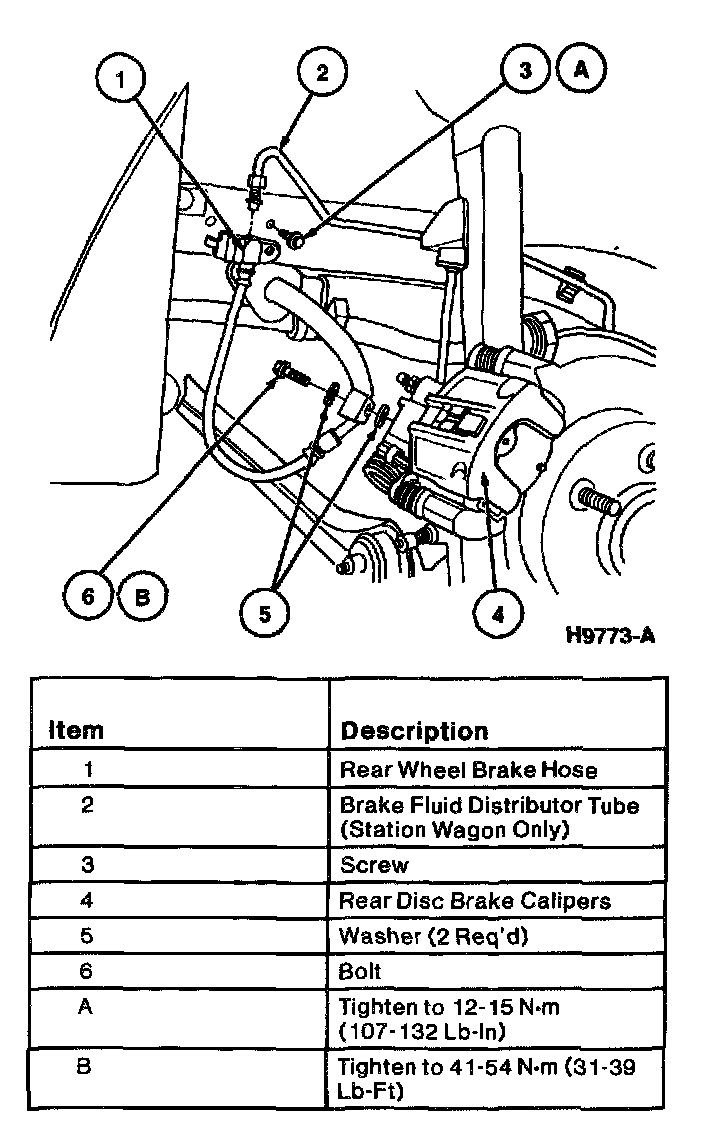 1

2

3 A

6 B

5

4

H9773-A

| Item | Description |
|---|---|
| 1 | Rear Wheel Brake Hose |
| 2 | Brake Fluid Distributor Tube (Station Wagon Only) |
| 3 | Screw |
| 4 | Rear Disc Brake Calipers |
| 5 | Washer (2 Req'd) |
| 6 | Bolt |
| A | Tighten to 12-15 N·m (107-132 Lb-In) |
| B | Tighten to 41-54 N·m (31-39 Lb-Ft) |