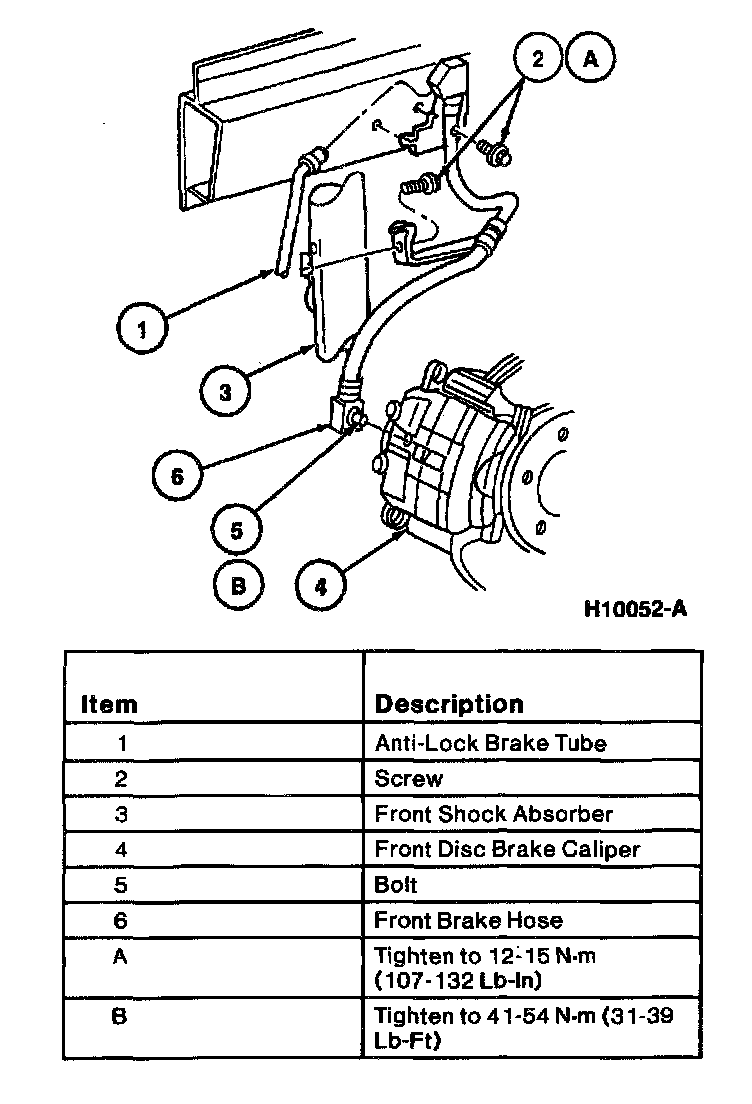 2 A

1

3

6

5

B 4

H10052-A

| Item | Description |
|---|---|
| 1 | Anti-Lock Brake Tube |
| 2 | Screw |
| 3 | Front Shock Absorber |
| 4 | Front Disc Brake Caliper |
| 5 | Bolt |
| 6 | Front Brake Hose |
| A | Tighten to 12-15 N·m (107-132 Lb-In) |
| B | Tighten to 41-54 N·m (31-39 Lb-Ft) |