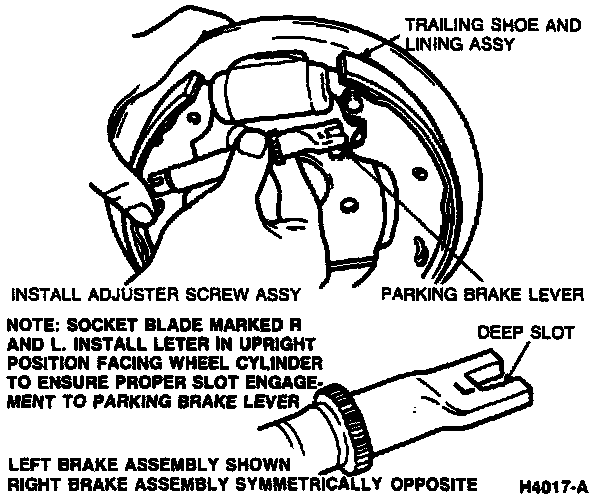 TRAILING SHOE AND LINING ASSY

INSTALL ADJUSTER SCREW ASSY

PARKING BRAKE LEVER

NOTE: SOCKET BLADE MARKED R AND L. INSTALL LETER IN UPRIGHT POSITION FACING WHEEL CYLINDER TO ENSURE PROPER SLOT ENGAGEMENT TO PARKING BRAKE LEVER

DEEP SLOT

LEFT BRAKE ASSEMBLY SHOWN
RIGHT BRAKE ASSEMBLY SYMMETRICALLY OPPOSITE

H4017-A