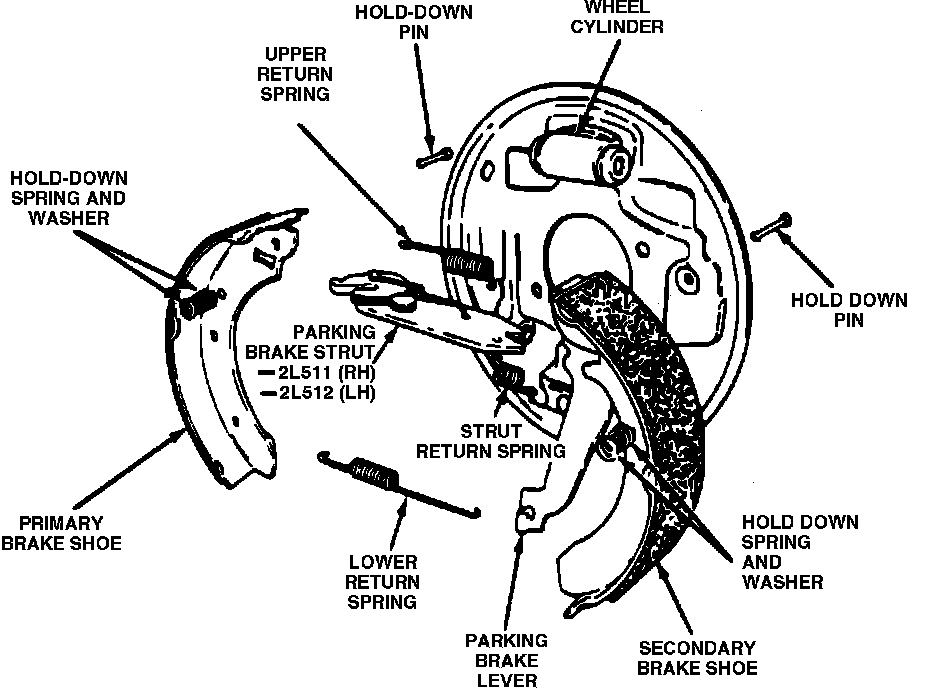 HOLD-DOWN PIN

WHEEL CYLINDER

UPPER RETURN SPRING

HOLD-DOWN SPRING AND WASHER

HOLD DOWN PIN

PARKING BRAKE STRUT
—2L511 (RH)
—2L512 (LH)

STRUT RETURN SPRING

PRIMARY BRAKE SHOE

LOWER RETURN SPRING

HOLD DOWN SPRING AND WASHER

PARKING BRAKE LEVER

SECONDARY BRAKE SHOE