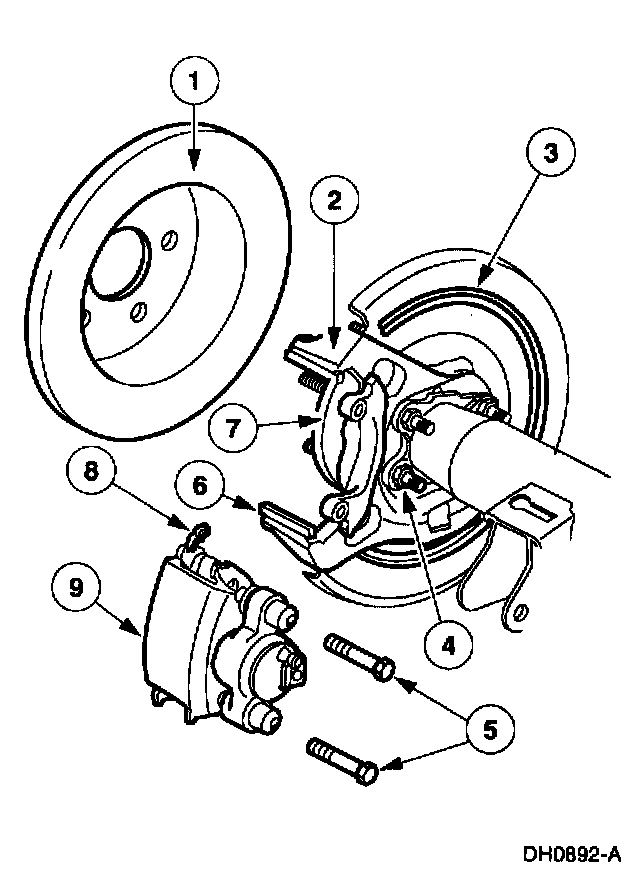 1
2
3
7
8
6
9
4
5
DH0892-A