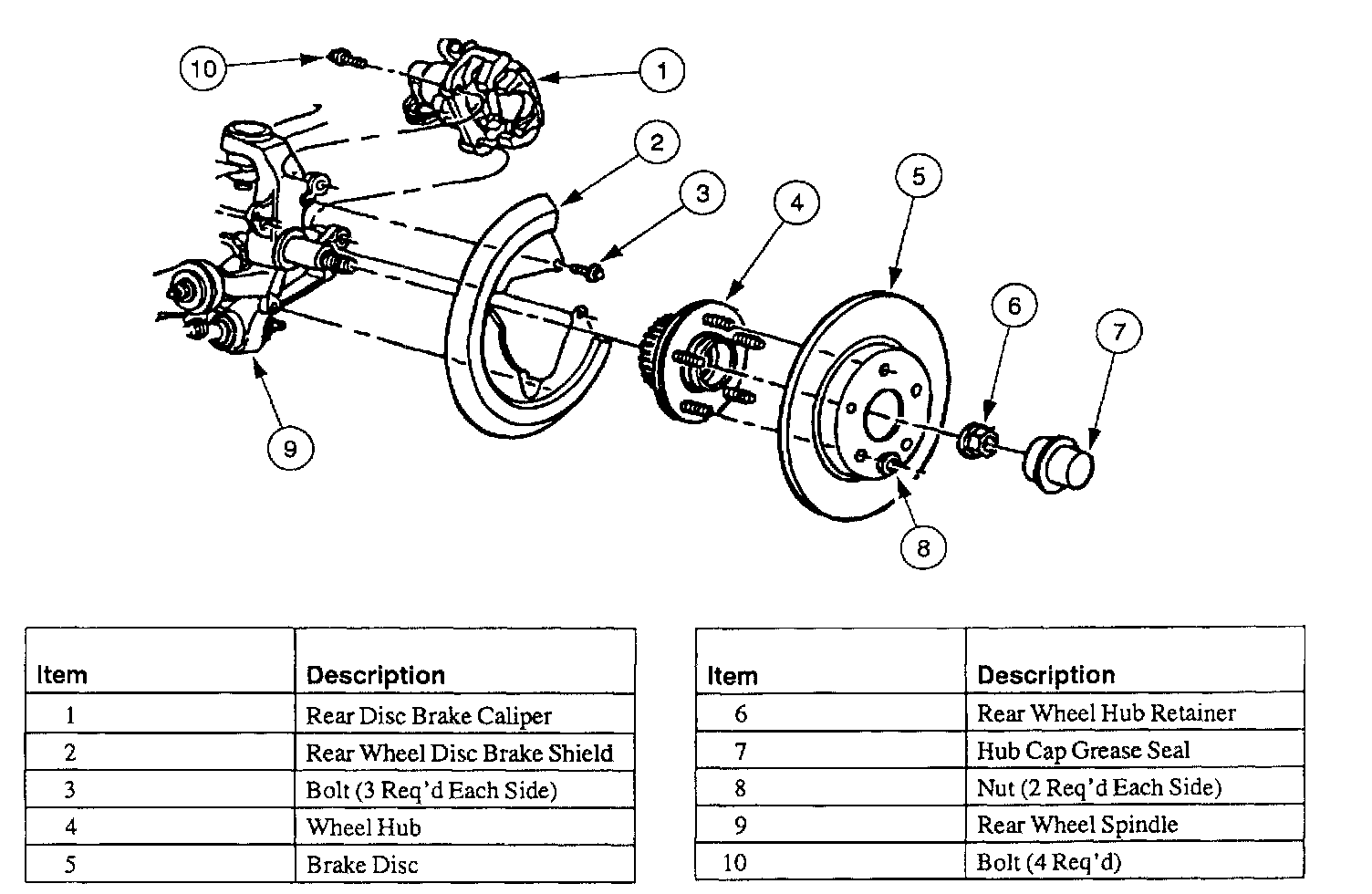 10
1
2
3
4
5
6
7
9
8

| Item | Description |
|---|---|
| 1 | Rear Disc Brake Caliper |
| 2 | Rear Wheel Disc Brake Shield |
| 3 | Bolt (3 Req'd Each Side) |
| 4 | Wheel Hub |
| 5 | Brake Disc |

| Item | Description |
|---|---|
| 6 | Rear Wheel Hub Retainer |
| 7 | Hub Cap Grease Seal |
| 8 | Nut (2 Req'd Each Side) |
| 9 | Rear Wheel Spindle |
| 10 | Bolt (4 Req'd) |