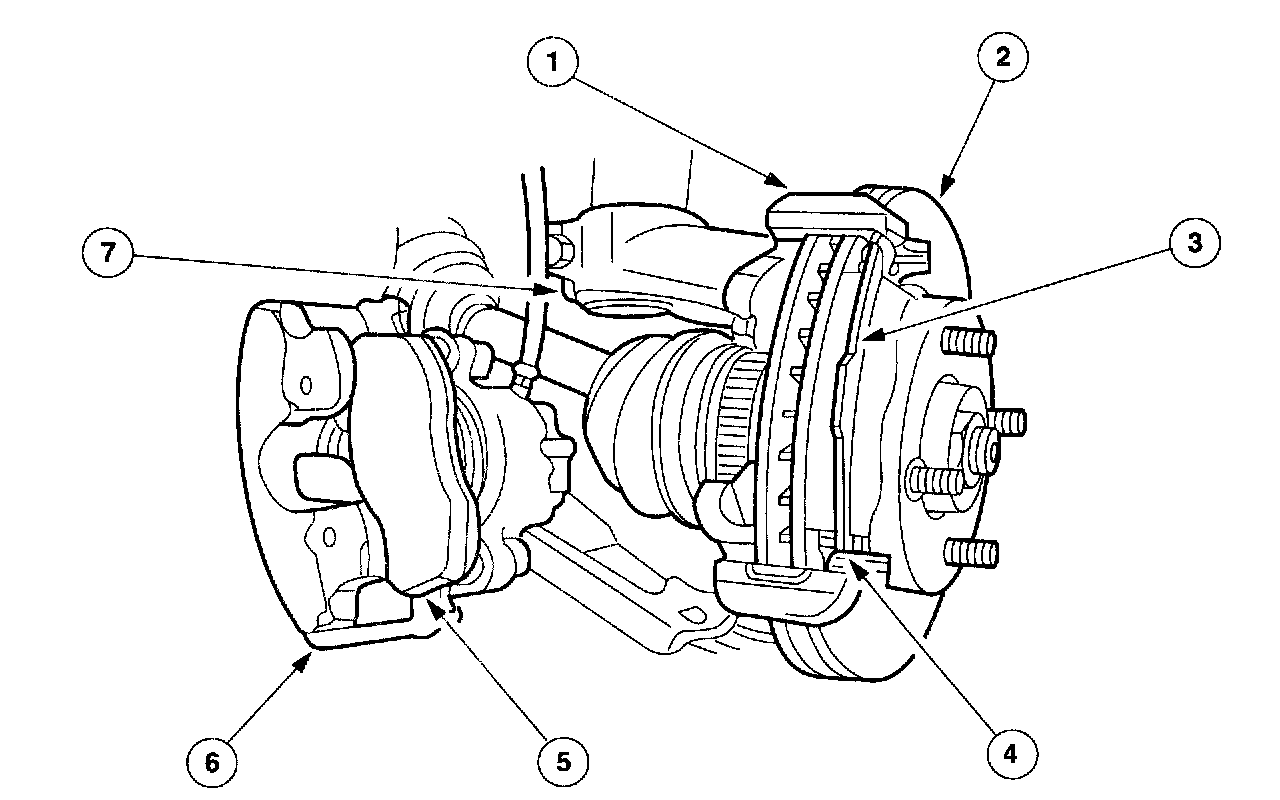 1
2
7
3
6
5
4