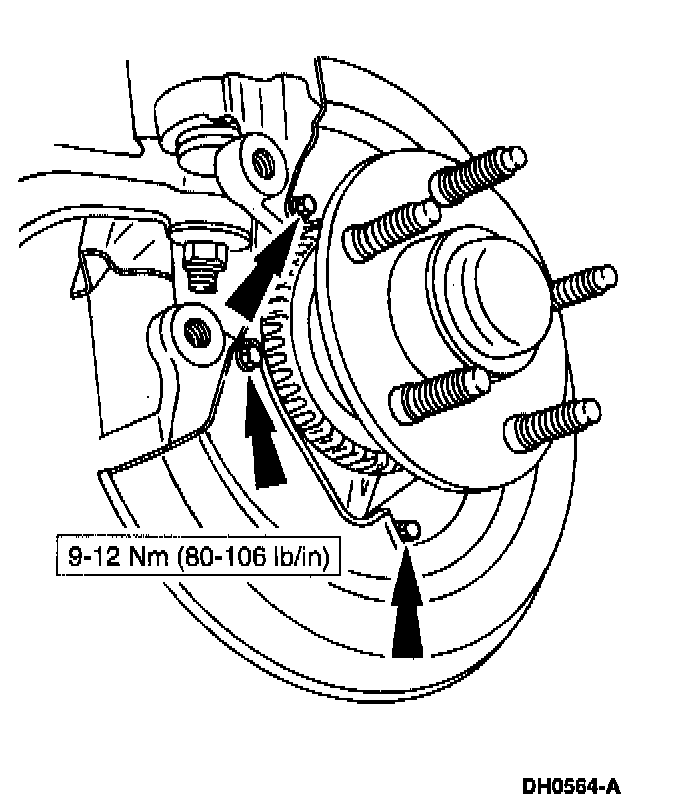 9-12 Nm (80-106 lb/in)

DH0564-A