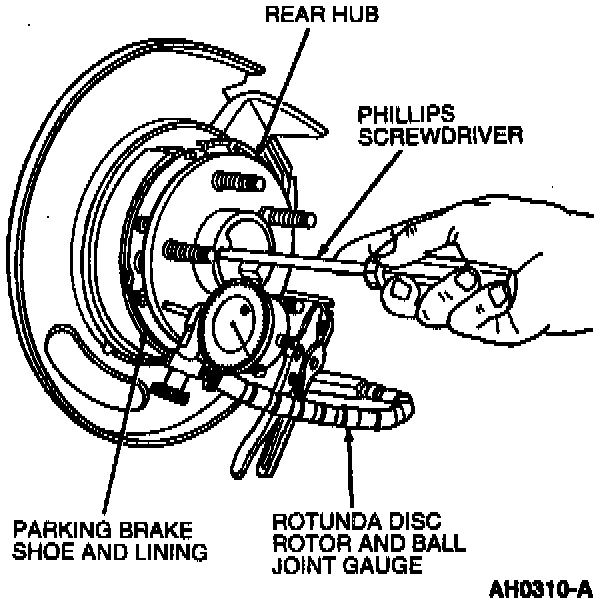 REAR HUB

PHILLIPS SCREWDRIVER

PARKING BRAKE SHOE AND LINING

ROTUNDA DISC ROTOR AND BALL JOINT GAUGE

AH0310-A