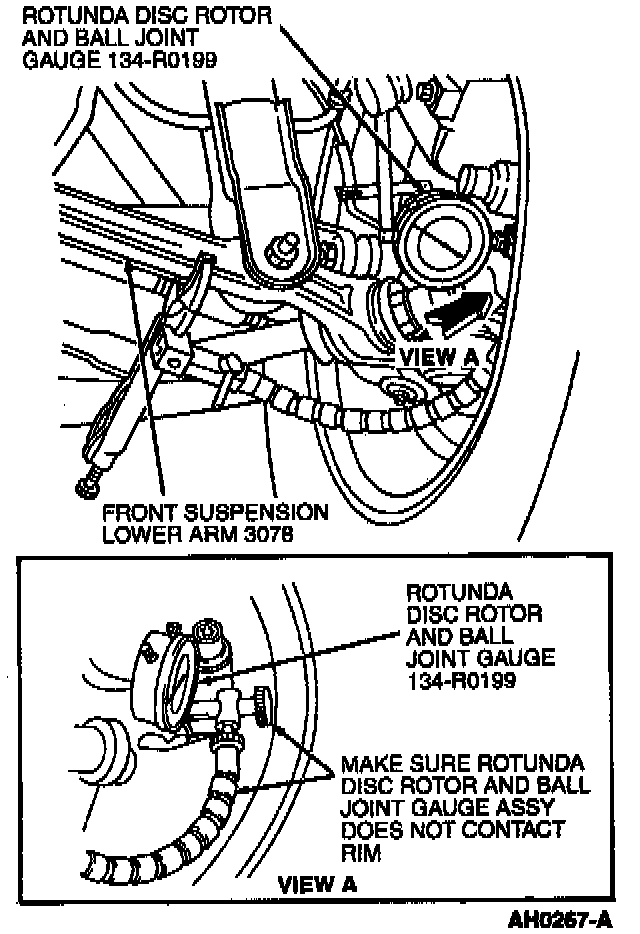 ROTUNDA DISC ROTOR AND BALL JOINT GAUGE 134-R0199

VIEW A

FRONT SUSPENSION LOWER ARM 3078

ROTUNDA DISC ROTOR AND BALL JOINT GAUGE 134-R0199

MAKE SURE ROTUNDA DISC ROTOR AND BALL JOINT GAUGE ASSY DOES NOT CONTACT RIM

VIEW A

AH0267-A