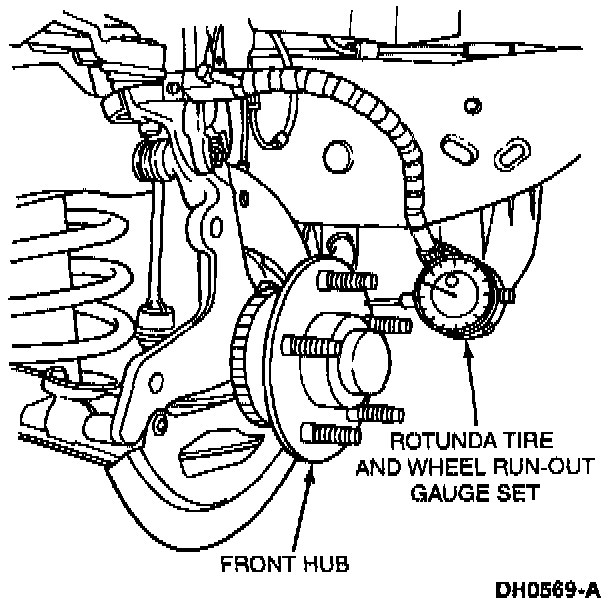 ROTUNDA TIRE AND WHEEL RUN-OUT GAUGE SET

FRONT HUB

DH0569-A