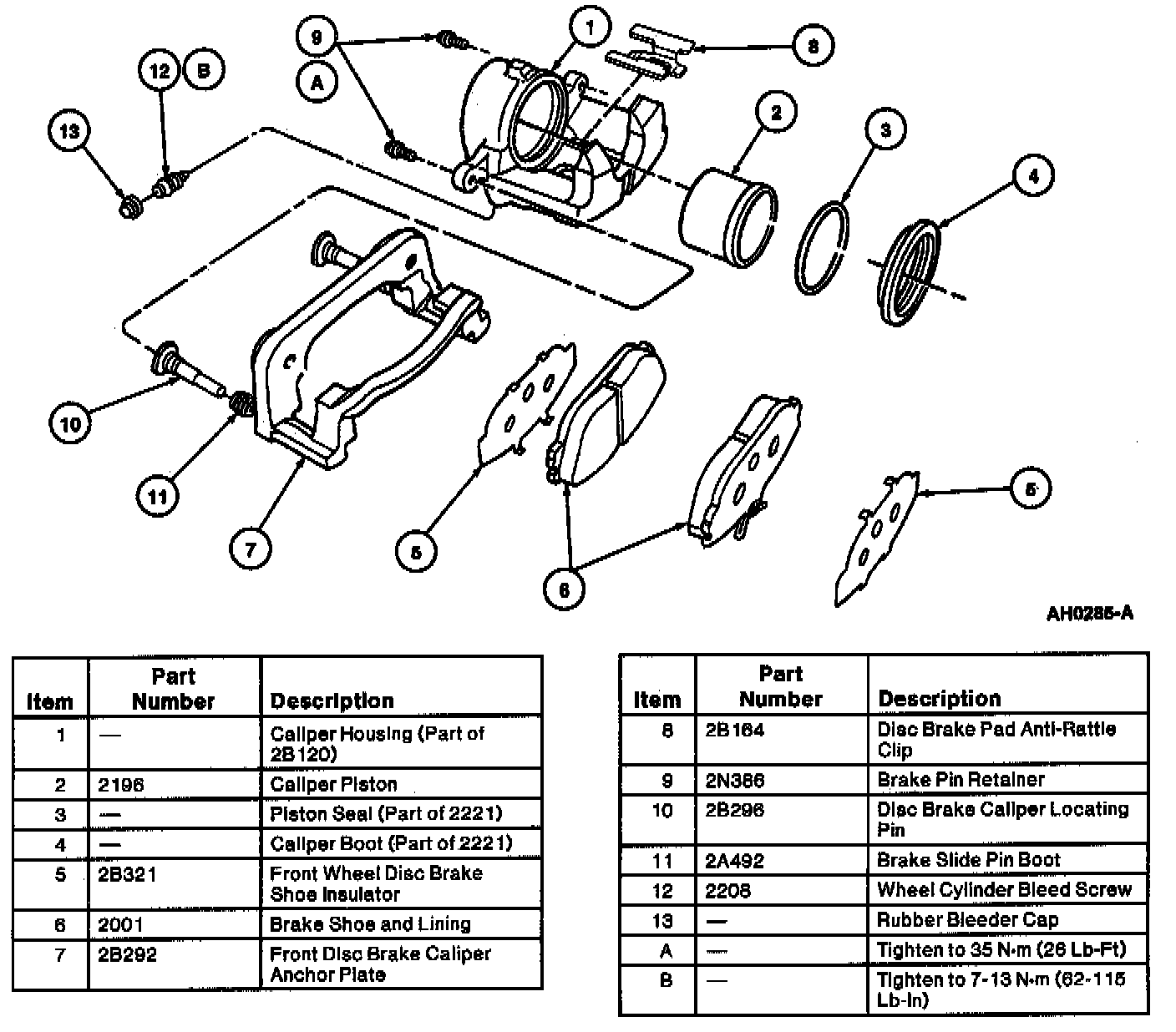 9
1
8
12
B
A
13
2
3
4
10
11
7
5
6
5

AH0285-A

| Item | Part Number | Description |
|---|---|---|
| 1 | — | Caliper Housing (Part of 2B120) |
| 2 | 2196 | Caliper Piston |
| 3 | — | Piston Seal (Part of 2221) |
| 4 | — | Caliper Boot (Part of 2221) |
| 5 | 2B321 | Front Wheel Disc Brake Shoe Insulator |
| 6 | 2001 | Brake Shoe and Lining |
| 7 | 2B292 | Front Disc Brake Caliper Anchor Plate |

| Item | Part Number | Description |
|---|---|---|
| 8 | 2B164 | Disc Brake Pad Anti-Rattle Clip |
| 9 | 2N386 | Brake Pin Retainer |
| 10 | 2B296 | Disc Brake Caliper Locating Pin |
| 11 | 2A492 | Brake Slide Pin Boot |
| 12 | 2208 | Wheel Cylinder Bleed Screw |
| 13 | — | Rubber Bleeder Cap |
| A | — | Tighten to 35 N·m (26 Lb-Ft) |
| B | — | Tighten to 7-13 N·m (62-115 Lb-In) |