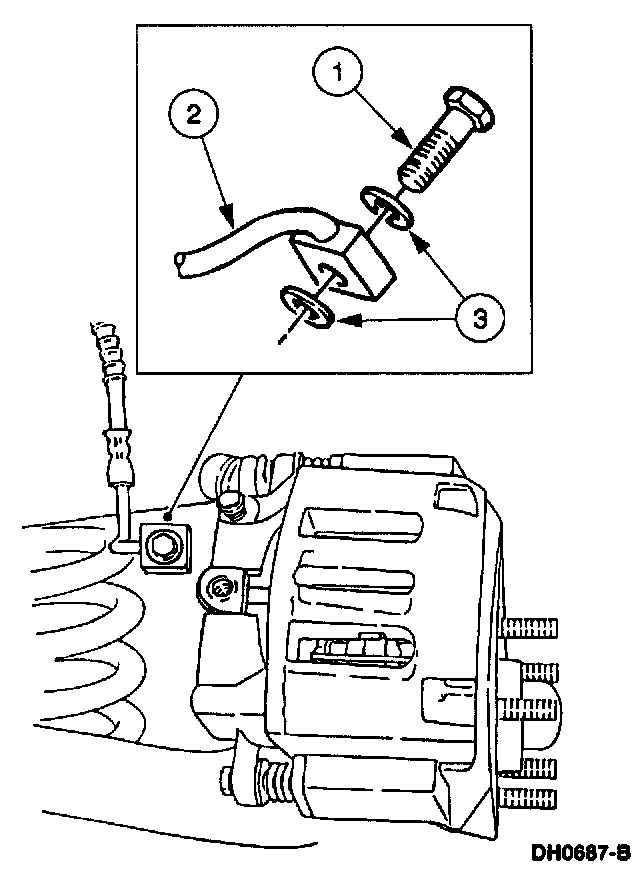 1
2
3
DH0687-B