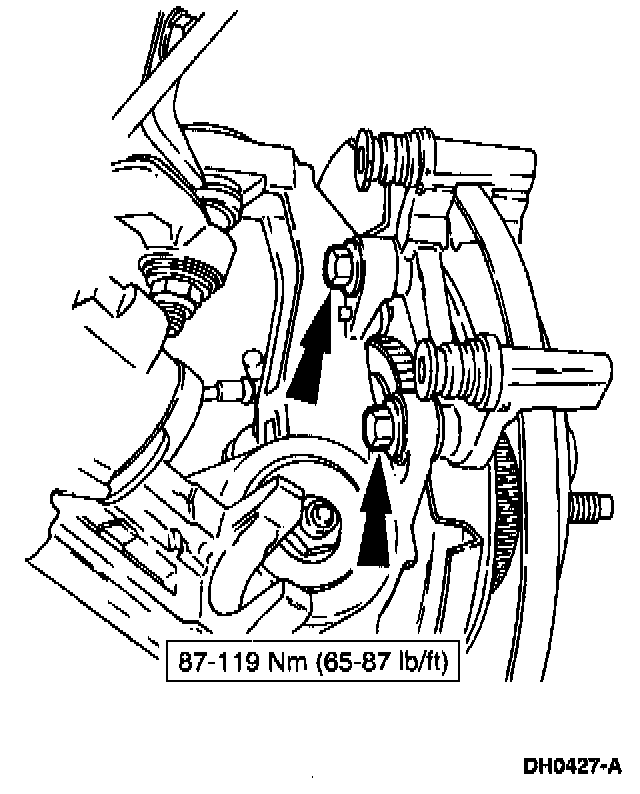 87-119 Nm (65-87 lb/ft)

DH0427-A